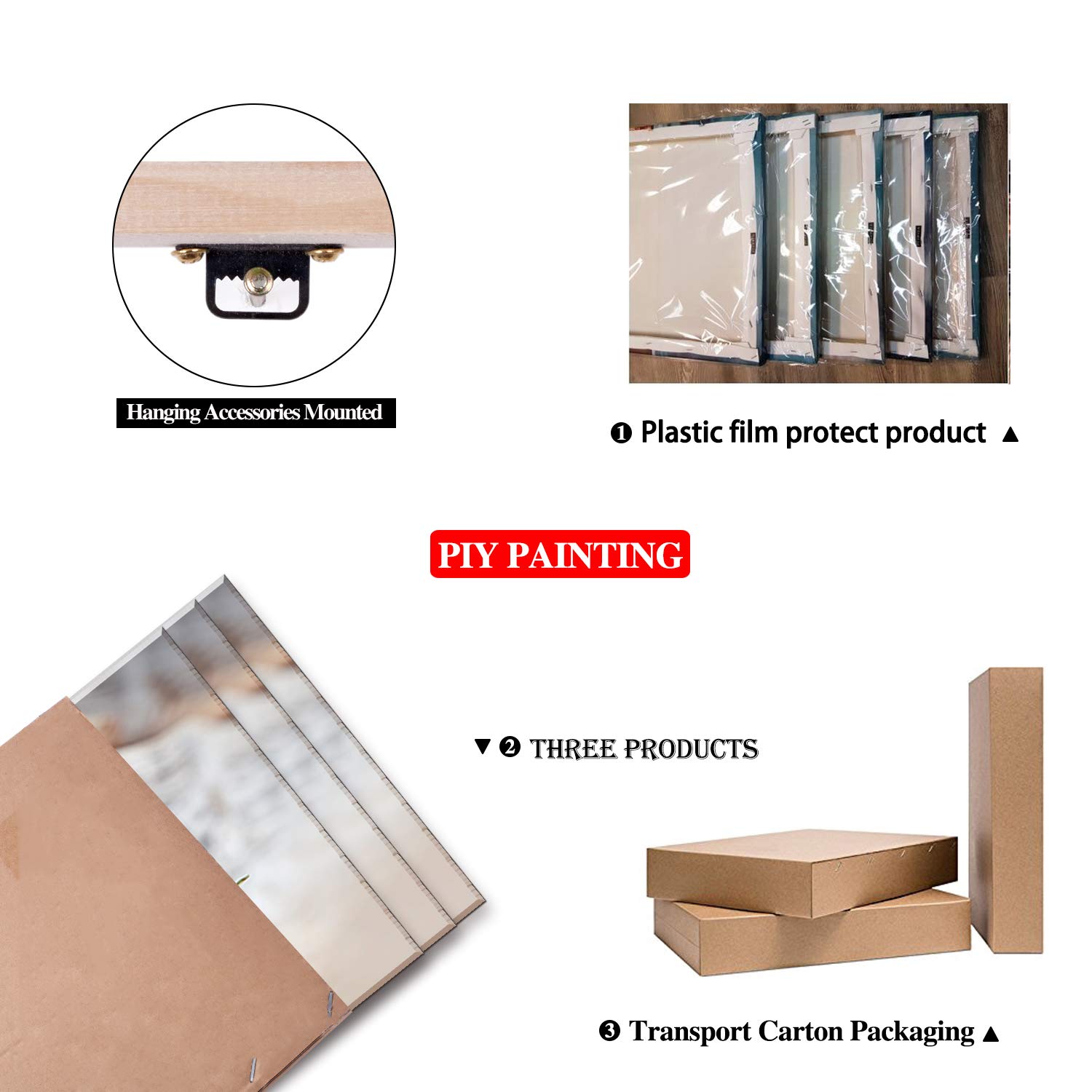 Hanging Accessories Mounted

❶ Plastic film protect product ▲

PIY PAINTING

▼ ❷ THREE PRODUCTS

❸ Transport Carton Packaging ▲