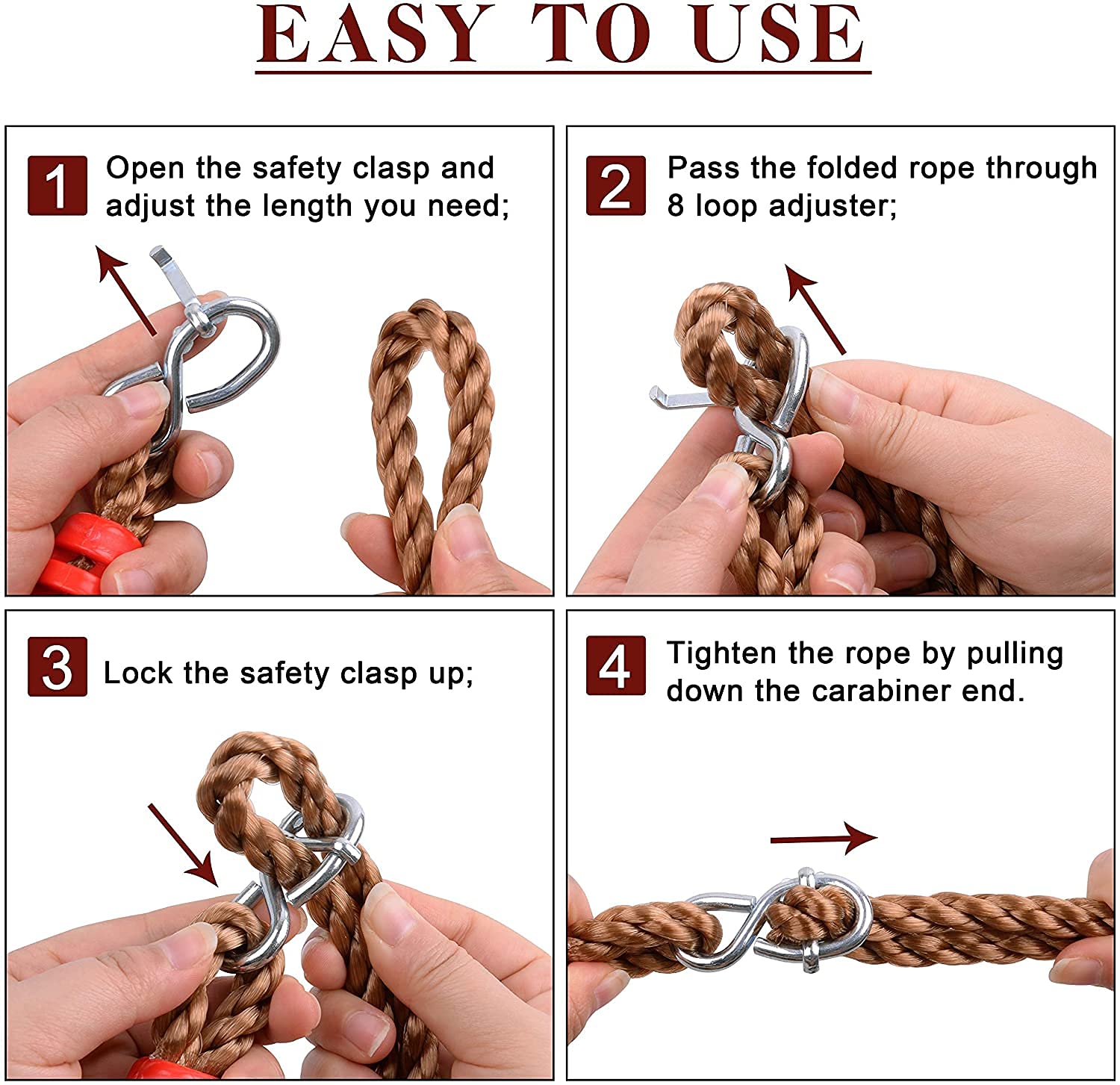 EASY TO USE

1 Open the safety clasp and adjust the length you need;

2 Pass the folded rope through 8 loop adjuster;

3 Lock the safety clasp up;

4 Tighten the rope by pulling down the carabiner end.