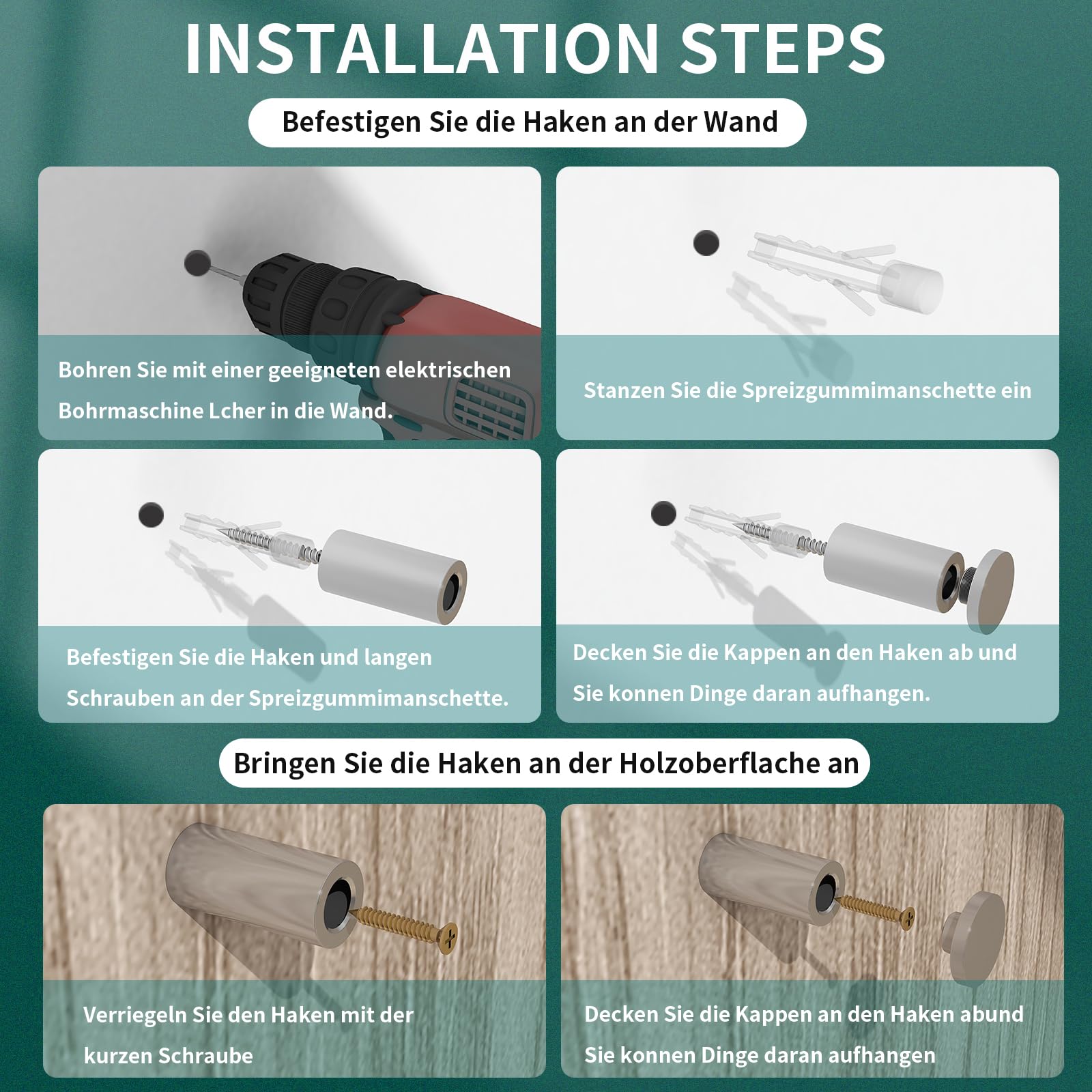 INSTALLATION STEPS

Befestigen Sie die Haken an der Wand

Bohren Sie mit einer geeigneten elektrischen Bohrmaschine Lcher in die Wand.

Stanzen Sie die Spreizgummimanschette ein

Befestigen Sie die Haken und langen Schrauben an der Spreizgummimanschette.

Decken Sie die Kappen an den Haken ab und Sie konnen Dinge daran aufhangen.

Bringen Sie die Haken an der Holzoberflache an

Verriegeln Sie den Haken mit der kurzen Schraube

Decken Sie die Kappen an den Haken abund Sie konnen Dinge daran aufhangen