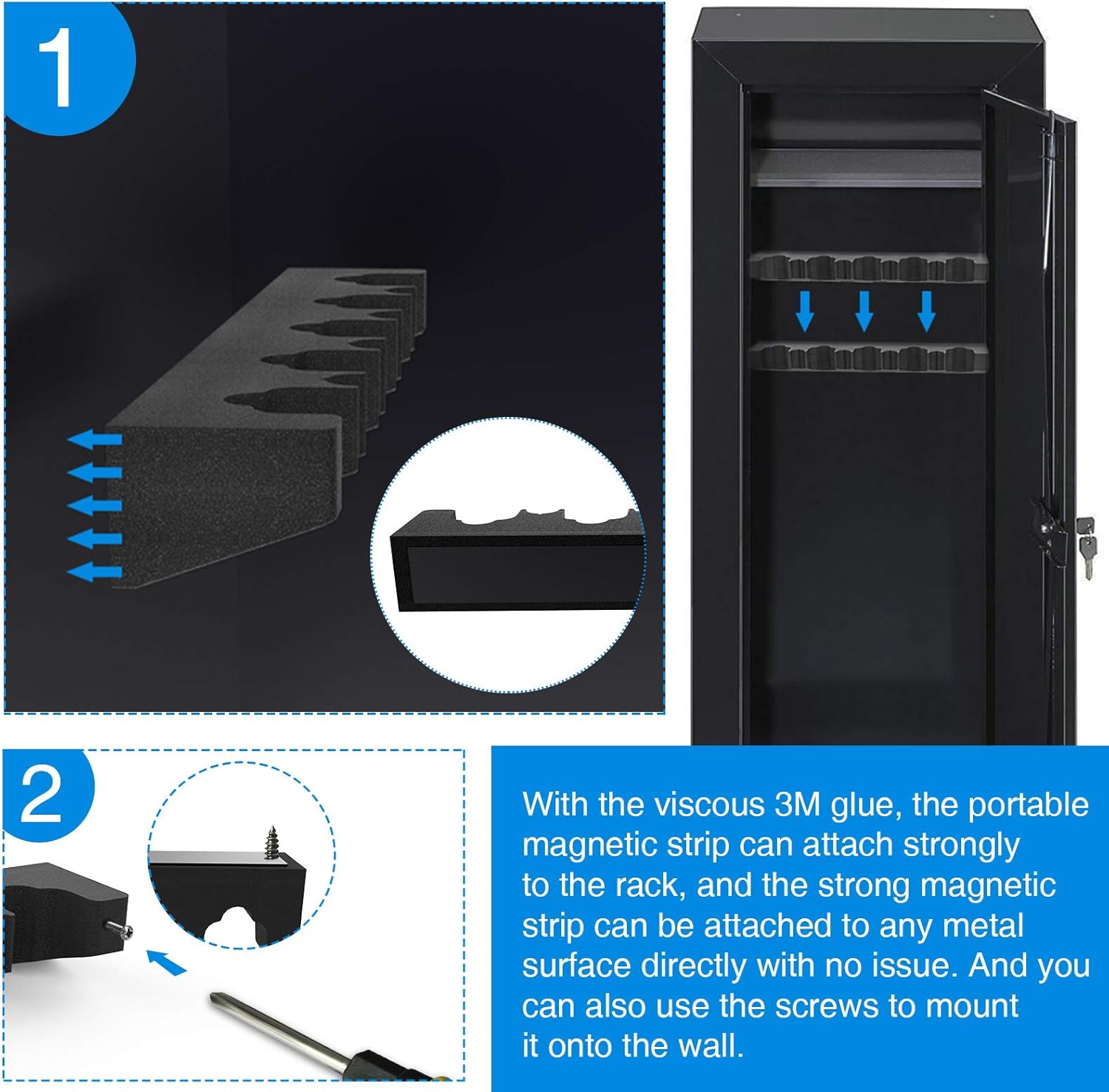 1

2

With the viscous 3M glue, the portable magnetic strip can attach strongly to the rack, and the strong magnetic strip can be attached to any metal surface directly with no issue. And you can also use the screws to mount it onto the wall.