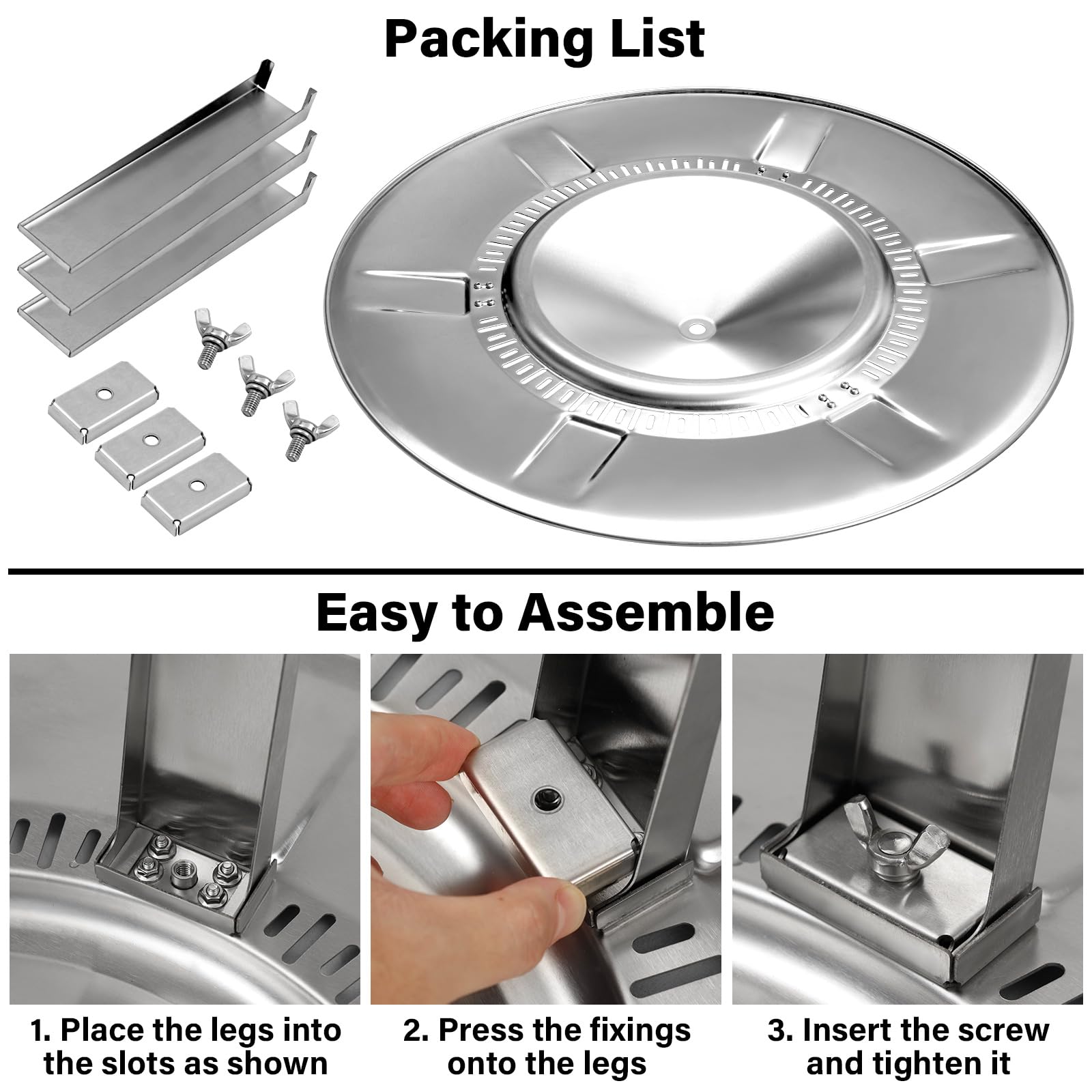 Packing List

Easy to Assemble

1. Place the legs into the slots as shown

2. Press the fixings onto the legs

3. Insert the screw and tighten it