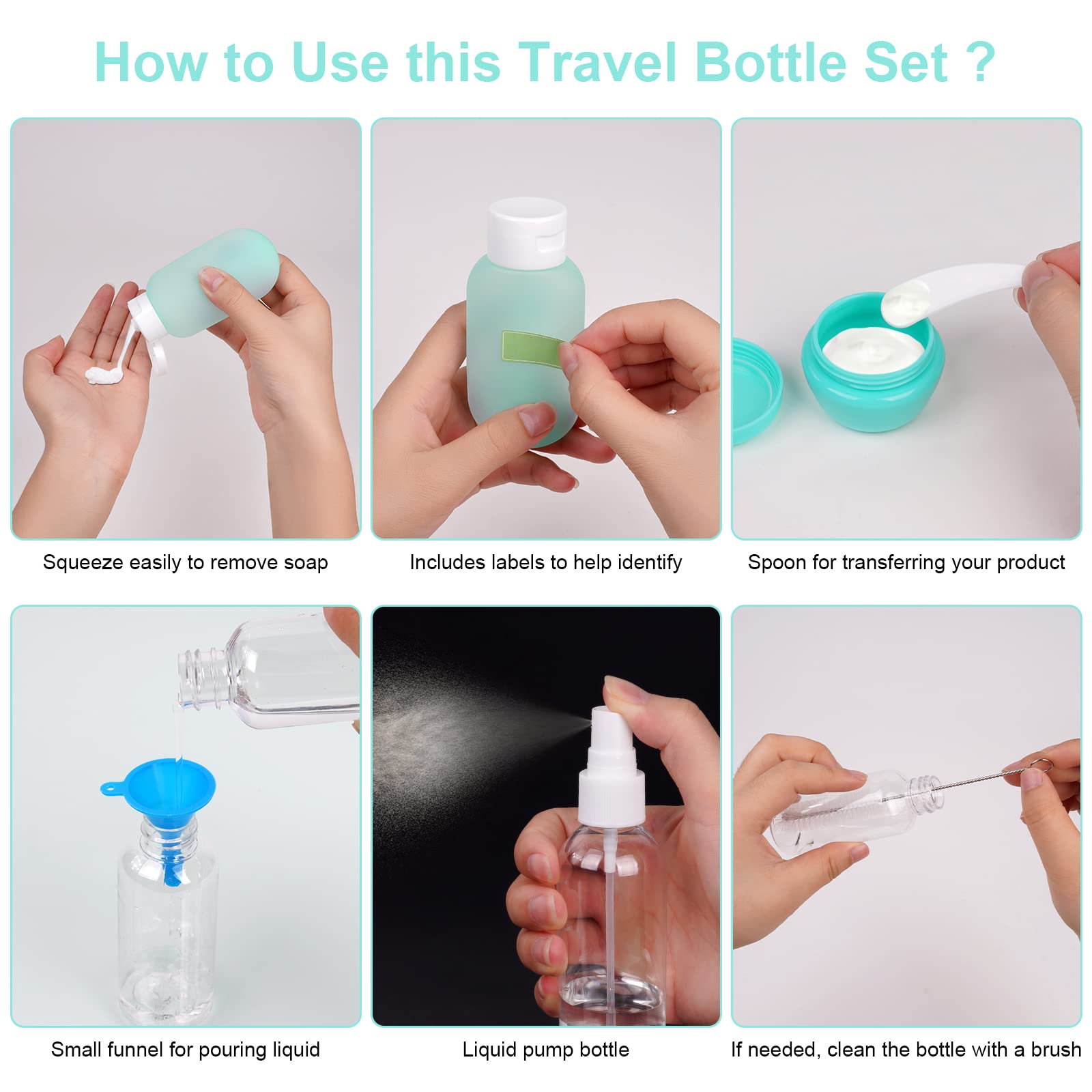 How to Use this Travel Bottle Set ?

Squeeze easily to remove soap

Includes labels to help identify

Spoon for transferring your product

Small funnel for pouring liquid

Liquid pump bottle

If needed, clean the bottle with a brush