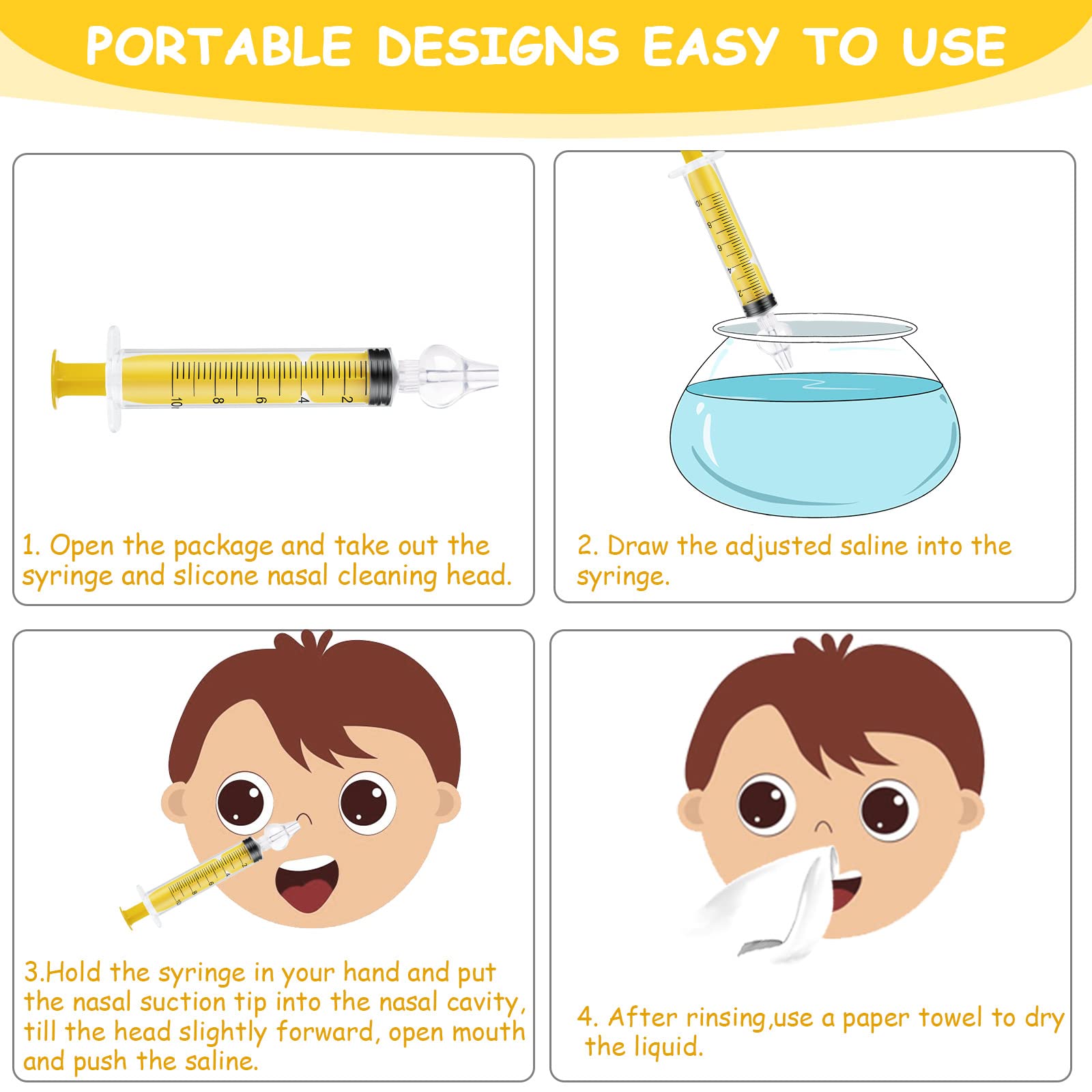 PORTABLE DESIGNS EASY TO USE

10 8 6 4 2

1. Open the package and take out the syringe and slicone nasal cleaning head.

10 8 6 4 2

2. Draw the adjusted saline into the syringe.

3.Hold the syringe in your hand and put the nasal suction tip into the nasal cavity, till the head slightly forward, open mouth and push the saline.

4. After rinsing,use a paper towel to dry the liquid.