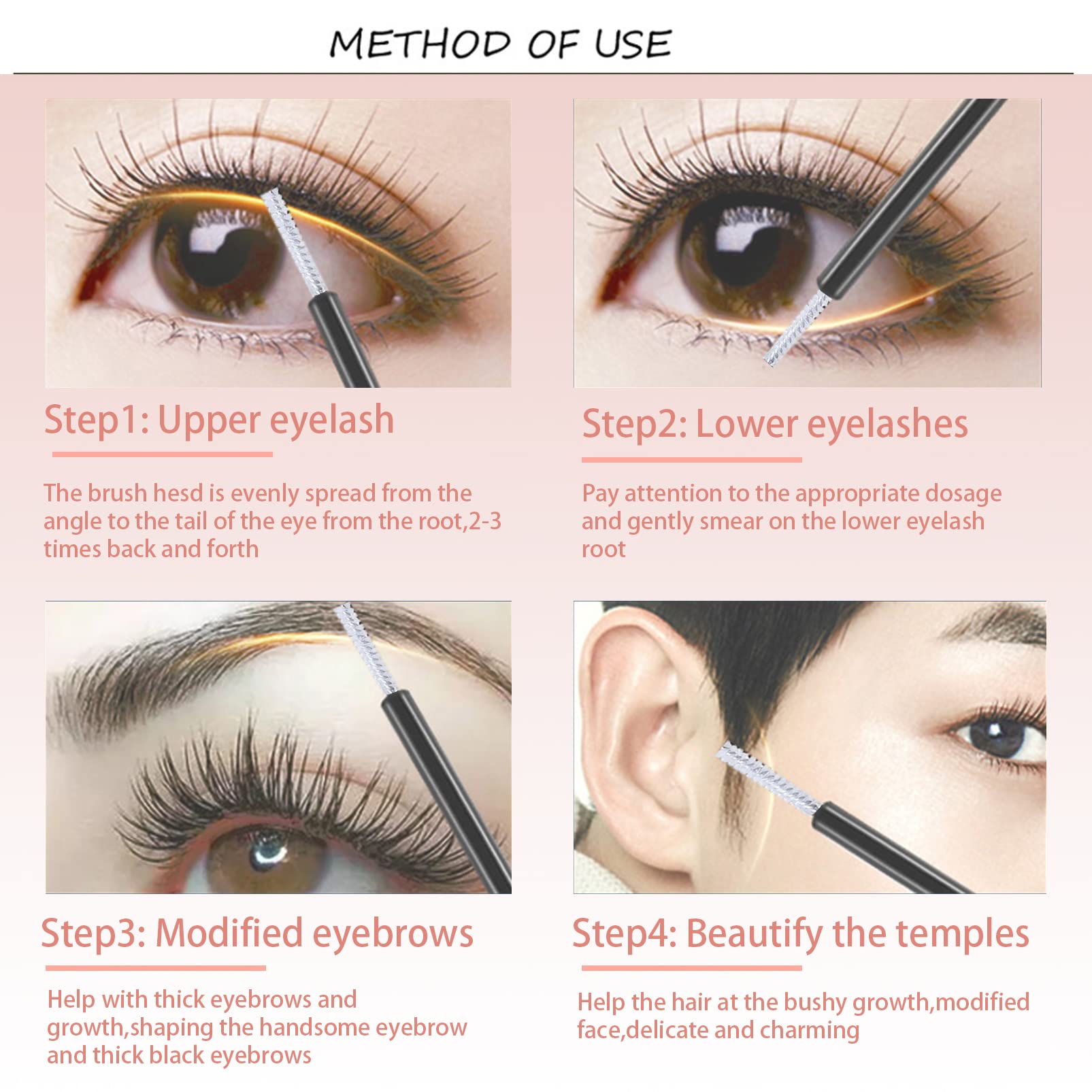 METHOD OF USE

Step1: Upper eyelash

The brush hesd is evenly spread from the angle to the tail of the eye from the root,2-3 times back and forth

Step2: Lower eyelashes

Pay attention to the appropriate dosage and gently smear on the lower eyelash root

Step3: Modified eyebrows

Help with thick eyebrows and growth,shaping the handsome eyebrow and thick black eyebrows

Step4: Beautify the temples

Help the hair at the bushy growth,modified face,delicate and charming