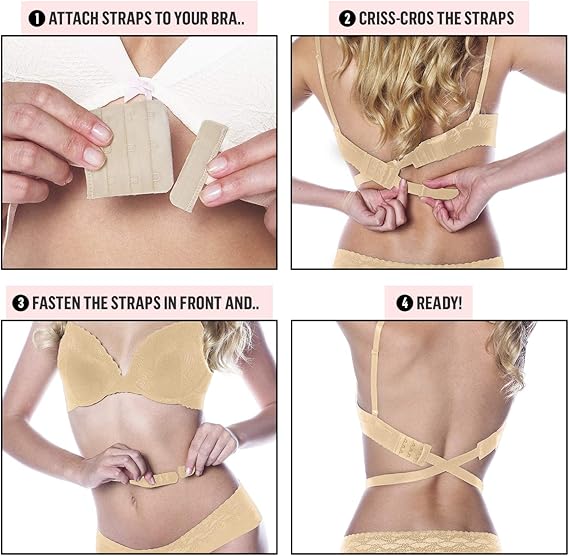 1 ATTACH STRAPS TO YOUR BRA..

2 CRISS-CROS THE STRAPS

3 FASTEN THE STRAPS IN FRONT AND..

4 READY!