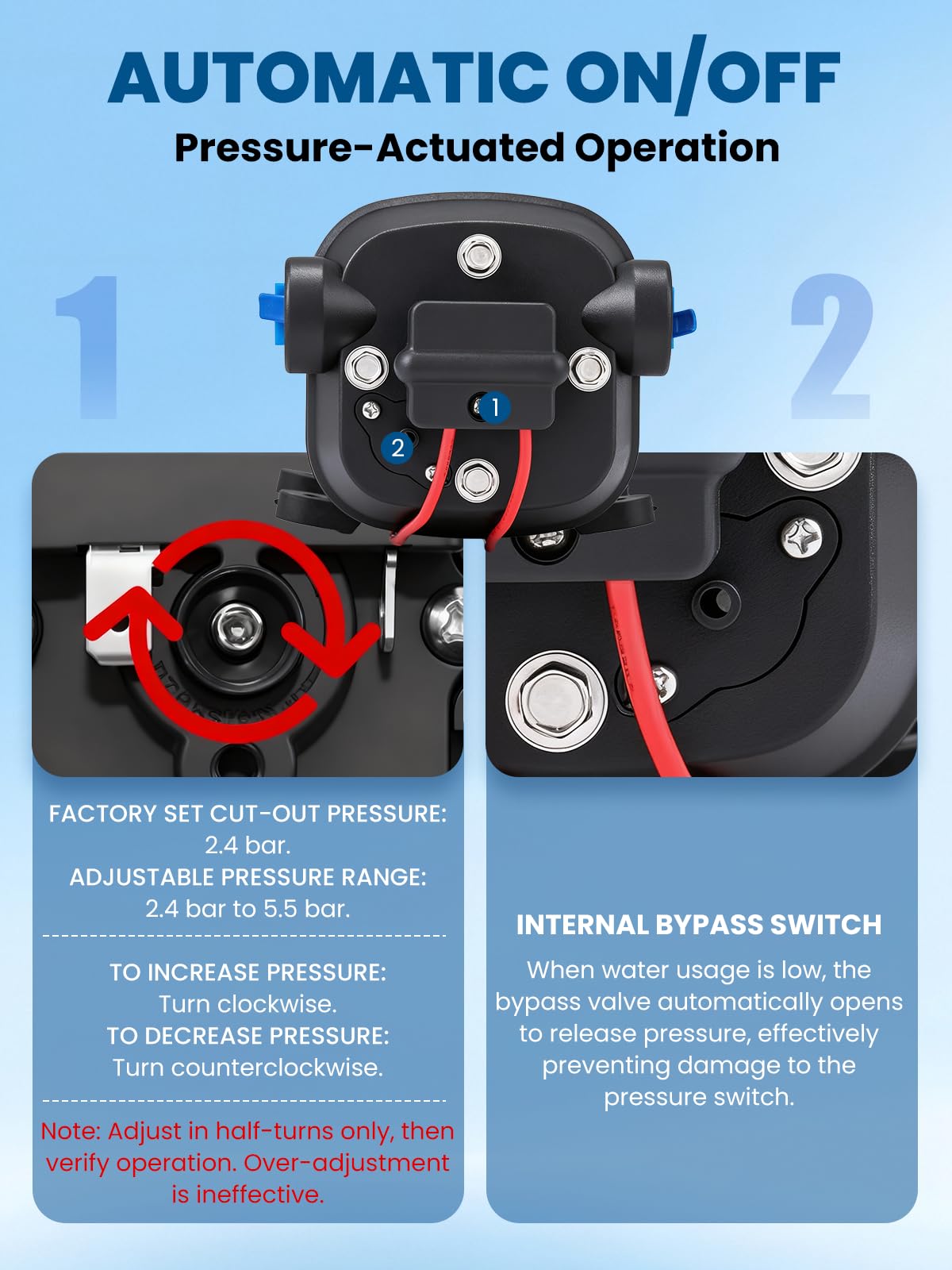 AUTOMATIC ON/OFF

Pressure-Actuated Operation

1

2

1

2

FACTORY SET CUT-OUT PRESSURE: 2.4 bar.
ADJUSTABLE PRESSURE RANGE: 2.4 bar to 5.5 bar.

TO INCREASE PRESSURE: Turn clockwise.
TO DECREASE PRESSURE: Turn counterclockwise.

Note: Adjust in half-turns only, then verify operation. Over-adjustment is ineffective.

INTERNAL BYPASS SWITCH

When water usage is low, the bypass valve automatically opens to release pressure, effectively preventing damage to the pressure switch.