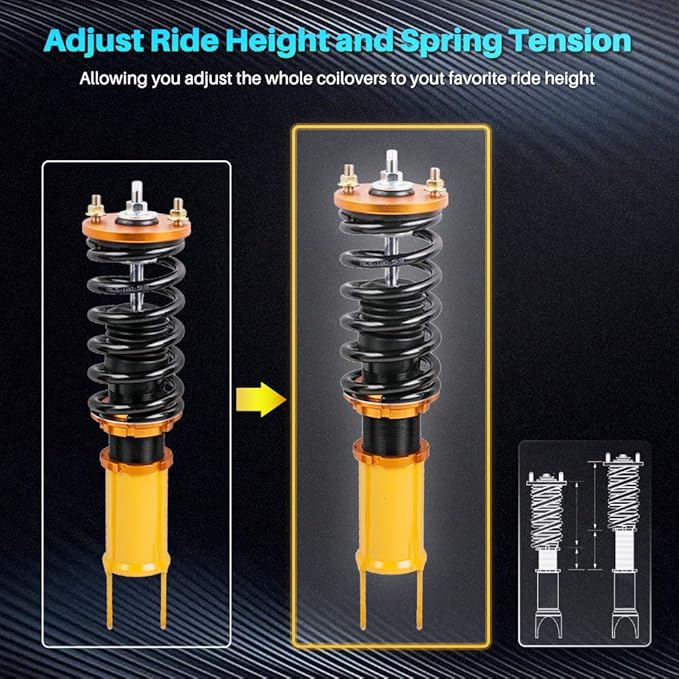 Adjust Ride Height and Spring Tension

Allowing you adjust the whole coilovers to yout favorite ride height