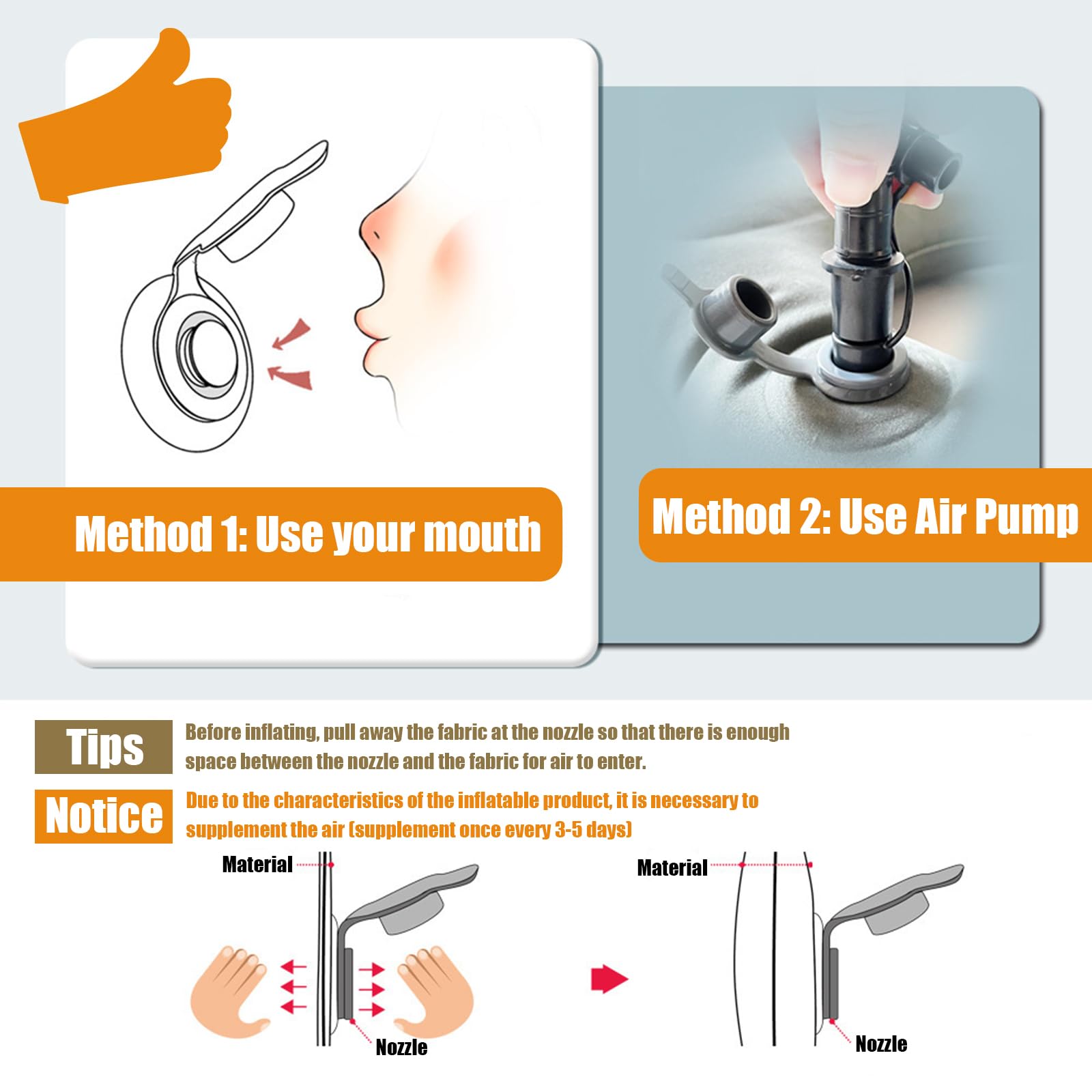 Method 1: Use your mouth

Method 2: Use Air Pump

Tips

Before inflating, pull away the fabric at the nozzle so that there is enough space between the nozzle and the fabric for air to enter.

Notice

Due to the characteristics of the inflatable product, it is necessary to supplement the air (supplement once every 3-5 days)

Material

Nozzle

Material

Nozzle