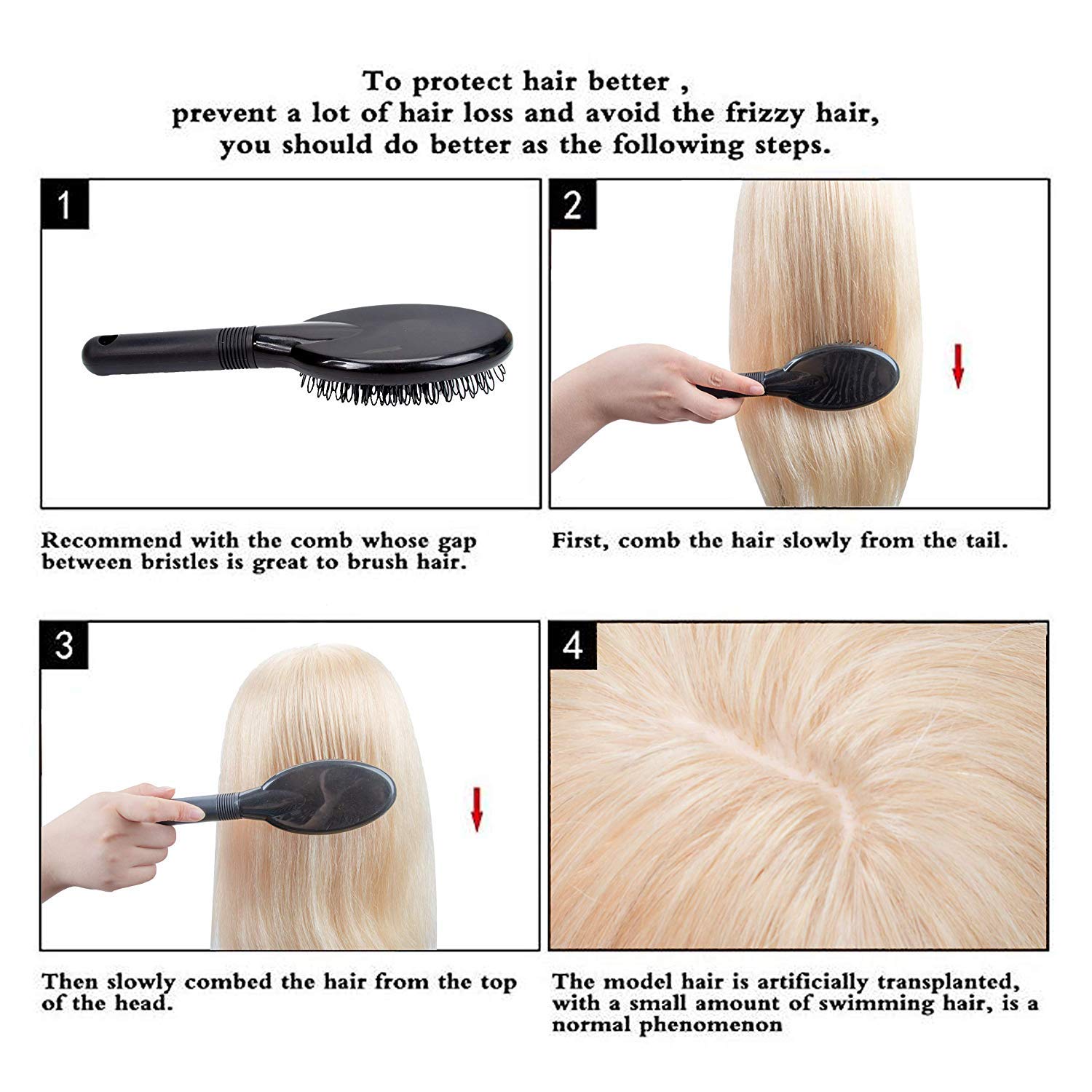 To protect hair better ,
prevent a lot of hair loss and avoid the frizzy hair,
you should do better as the following steps.

1

Recommend with the comb whose gap between bristles is great to brush hair.

2

First, comb the hair slowly from the tail.

3

Then slowly combed the hair from the top of the head.

4

The model hair is artificially transplanted, with a small amount of swimming hair, is a normal phenomenon