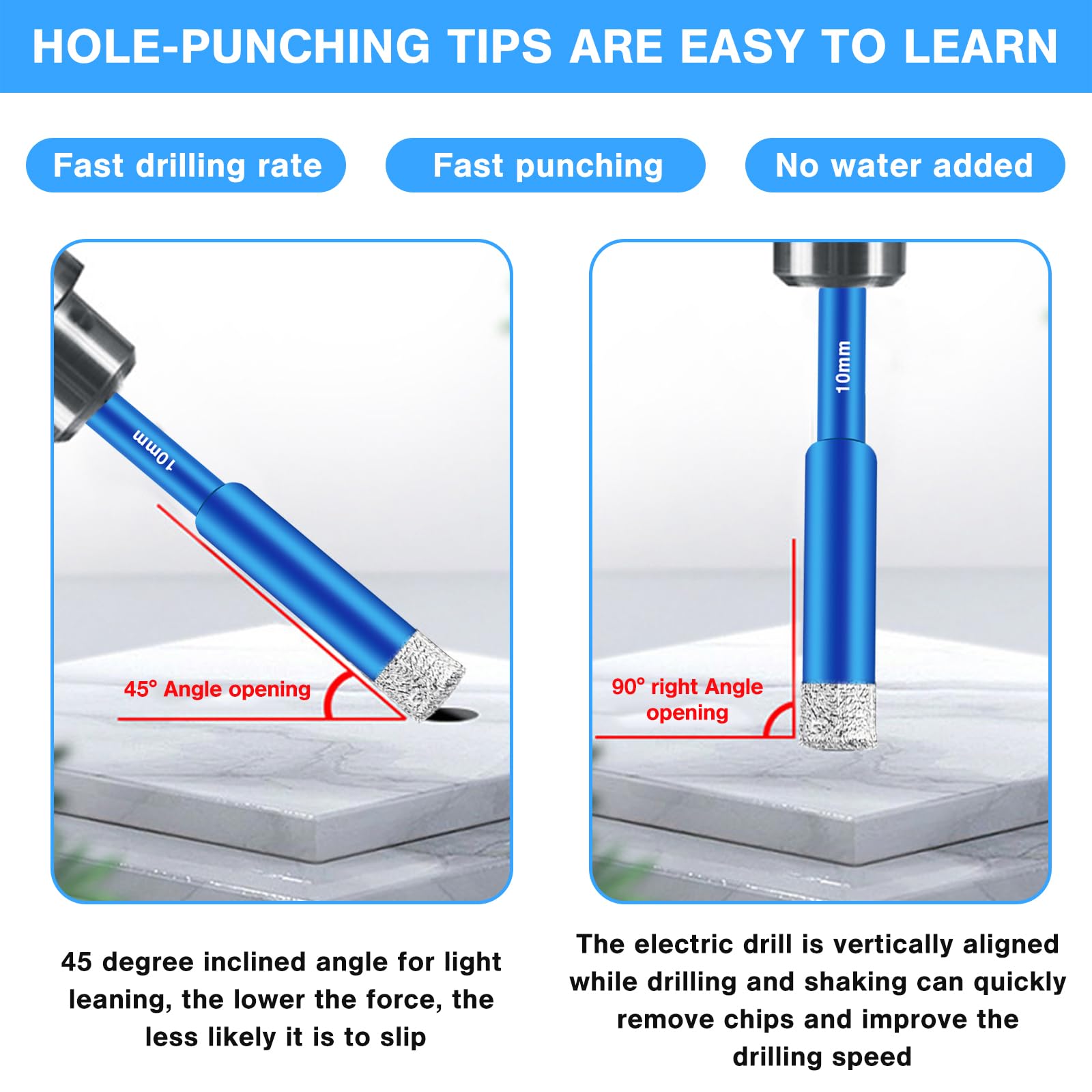 HOLE-PUNCHING TIPS ARE EASY TO LEARN

Fast drilling rate

Fast punching

No water added

10mm

45° Angle opening

10mm

90° right Angle opening

45 degree inclined angle for light leaning, the lower the force, the less likely it is to slip

The electric drill is vertically aligned while drilling and shaking can quickly remove chips and improve the drilling speed