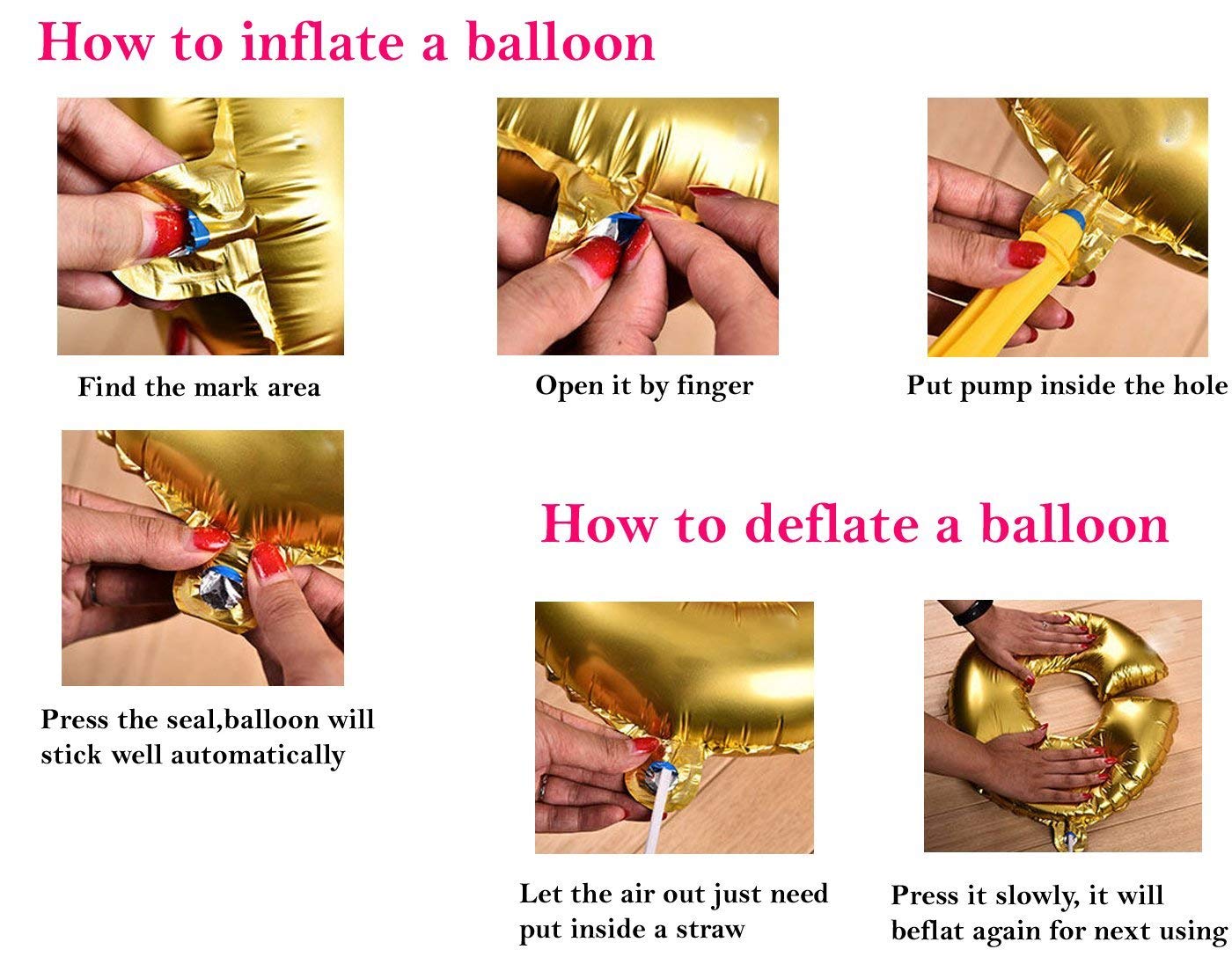 How to inflate a balloon

Find the mark area

Open it by finger

Put pump inside the hole

Press the seal,balloon will stick well automatically

How to deflate a balloon

Let the air out just need put inside a straw

Press it slowly, it will beflat again for next using