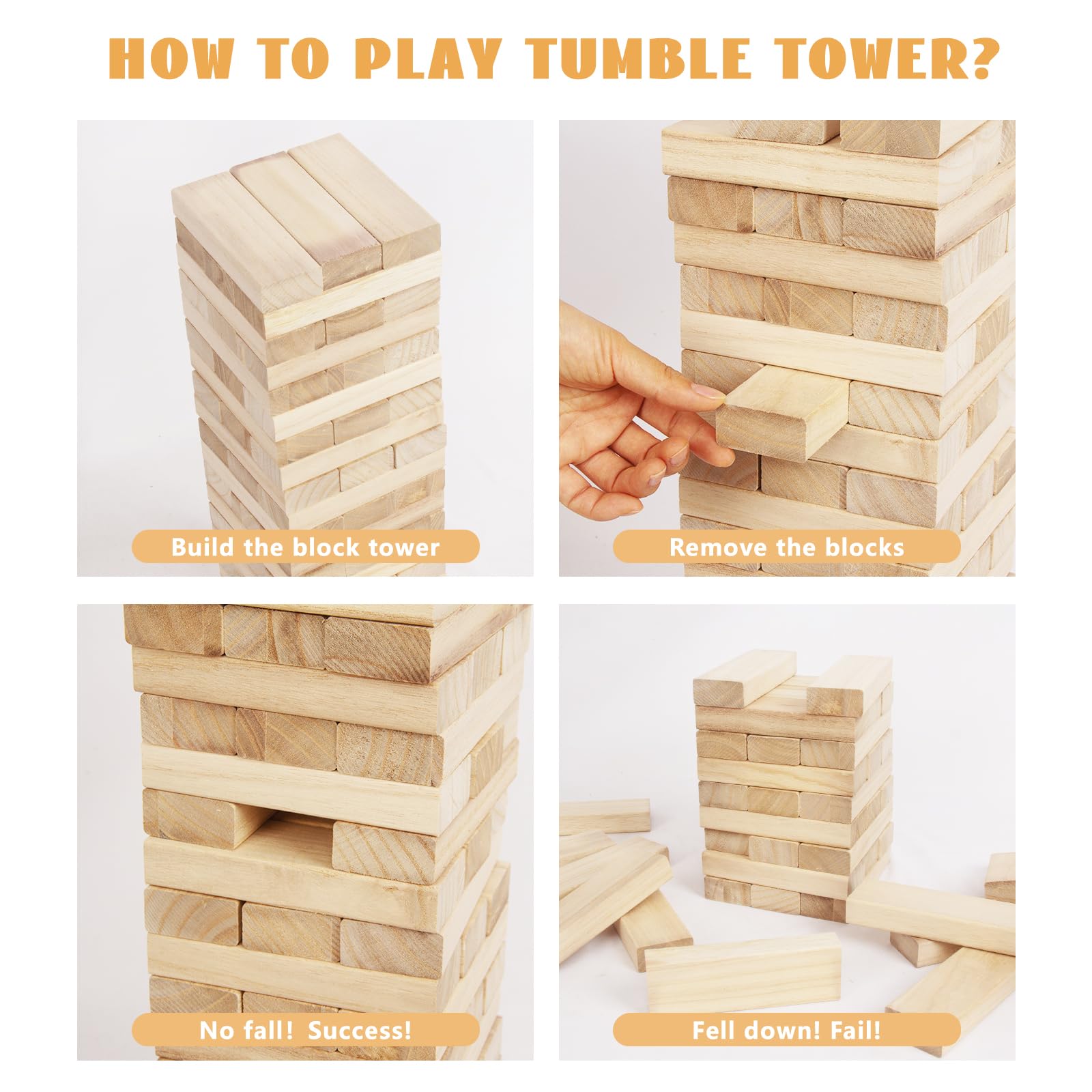 HOW TO PLAY TUMBLE TOWER?

Build the block tower

Remove the blocks

No fall! Success!

Fell down! Fail!