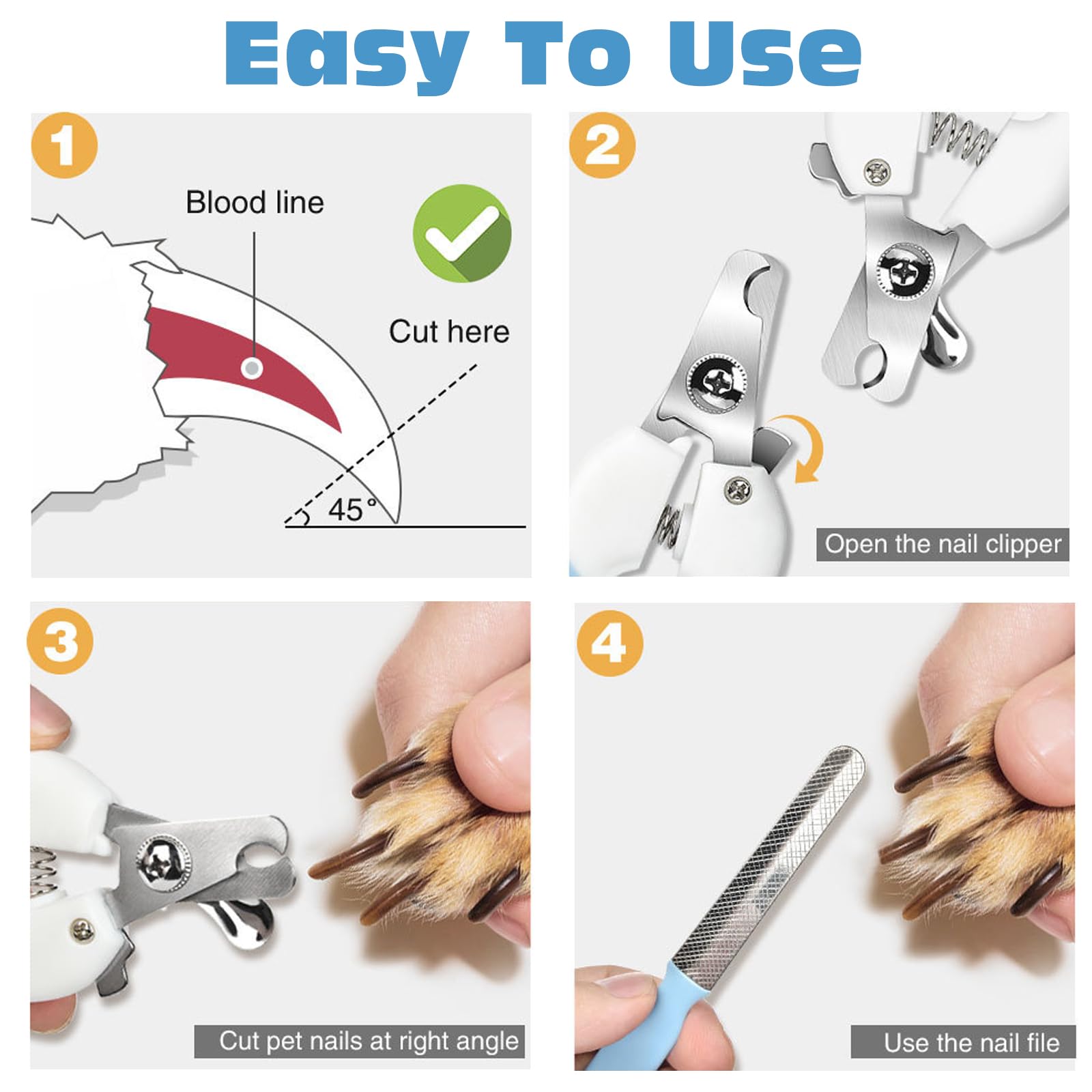 Easy To Use

1

Blood line

Cut here

45°

2

Open the nail clipper

3

Cut pet nails at right angle

4

Use the nail file