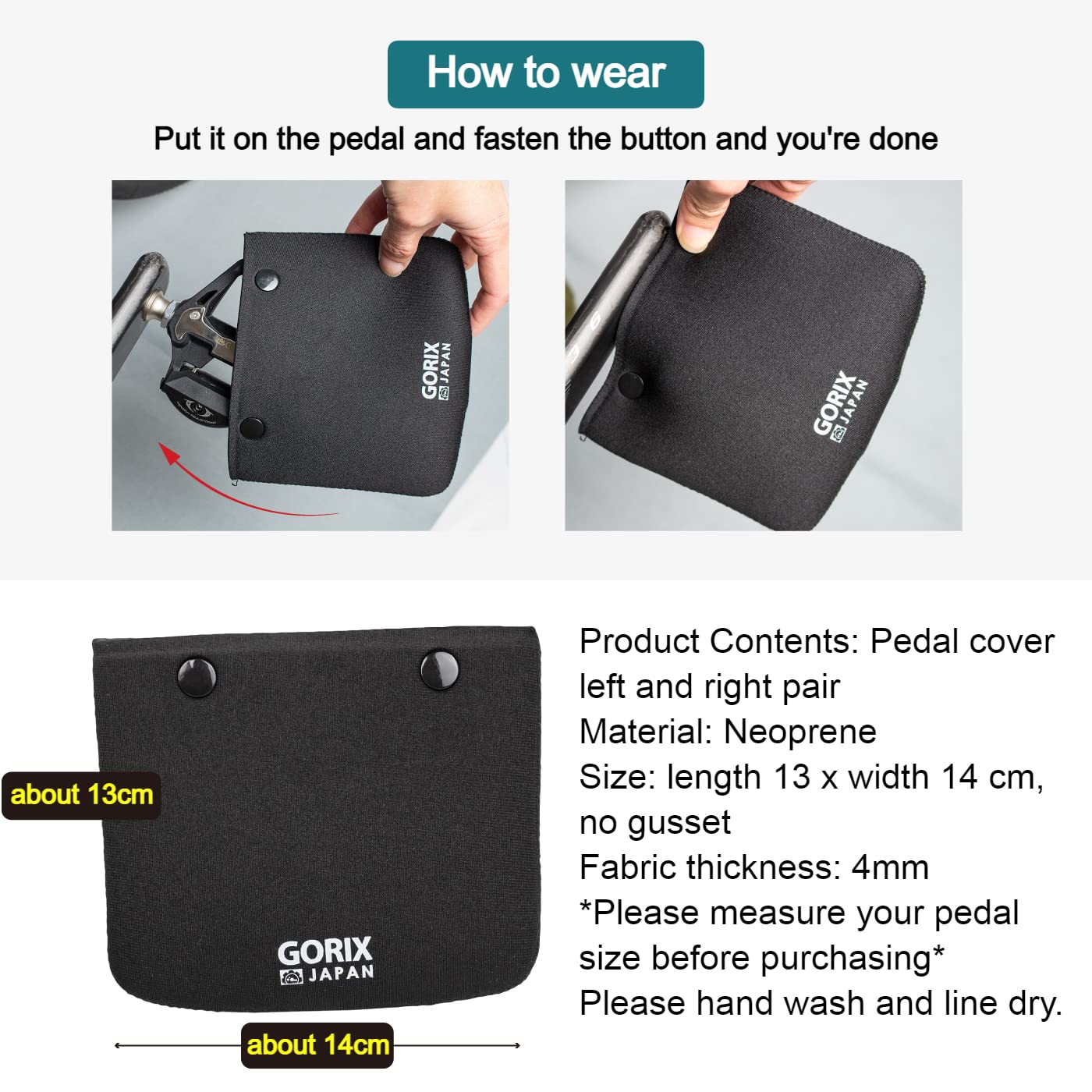 How to wear

Put it on the pedal and fasten the button and you're done

GORIX JAPAN

GORIX JAPAN

about 13cm

GORIX JAPAN

about 14cm

Product Contents: Pedal cover left and right pair
Material: Neoprene
Size: length 13 x width 14 cm, no gusset
Fabric thickness: 4mm
*Please measure your pedal size before purchasing*
Please hand wash and line dry.