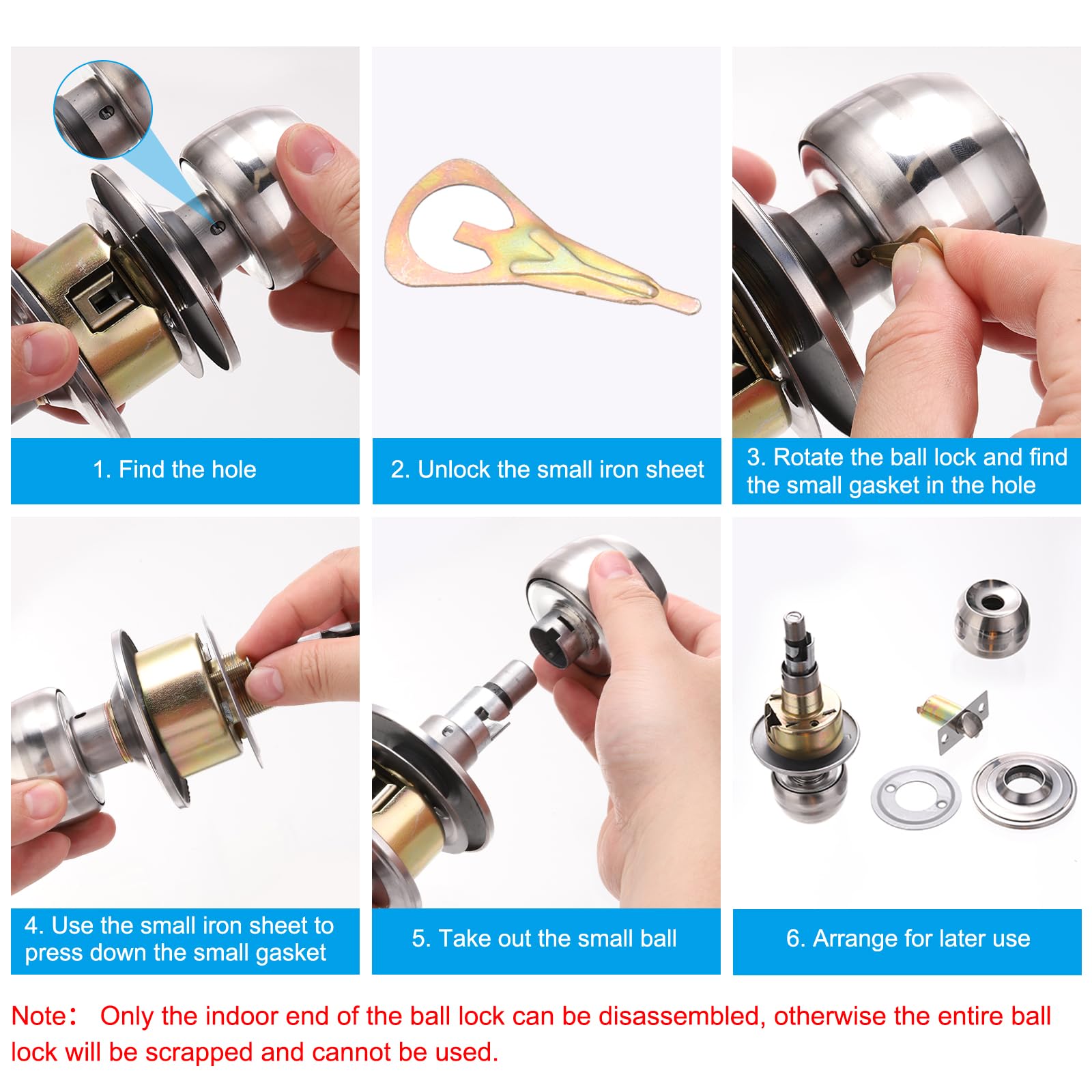 1. Find the hole

2. Unlock the small iron sheet

3. Rotate the ball lock and find the small gasket in the hole

4. Use the small iron sheet to press down the small gasket

5. Take out the small ball

6. Arrange for later use

Note： Only the indoor end of the ball lock can be disassembled, otherwise the entire ball lock will be scrapped and cannot be used.