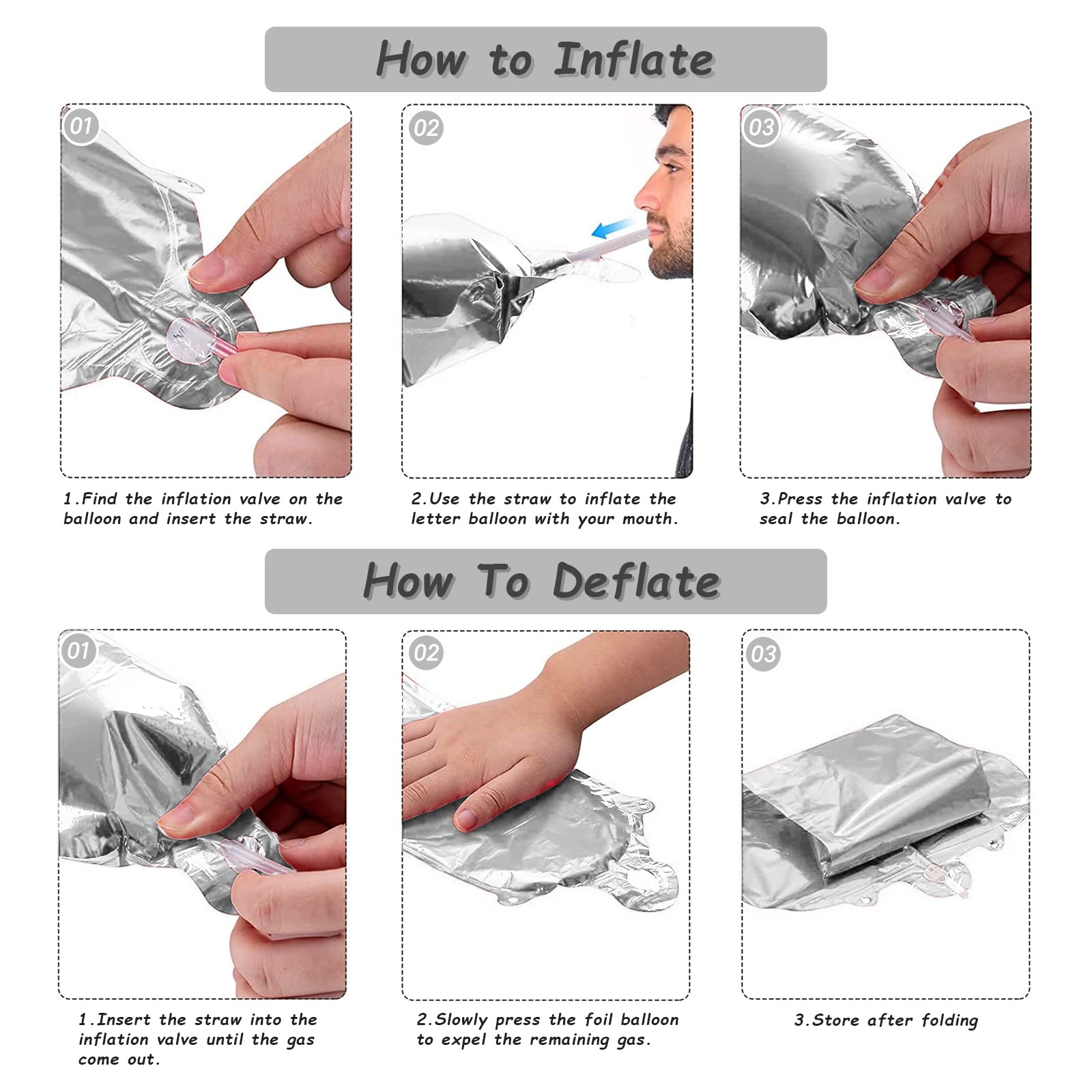 How to Inflate

01

02

03

1.Find the inflation valve on the balloon and insert the straw.

2.Use the straw to inflate the letter balloon with your mouth.

3.Press the inflation valve to seal the balloon.

How To Deflate

01

02

03

1.Insert the straw into the inflation valve until the gas come out.

2.Slowly press the foil balloon to expel the remaining gas.

3.Store after folding