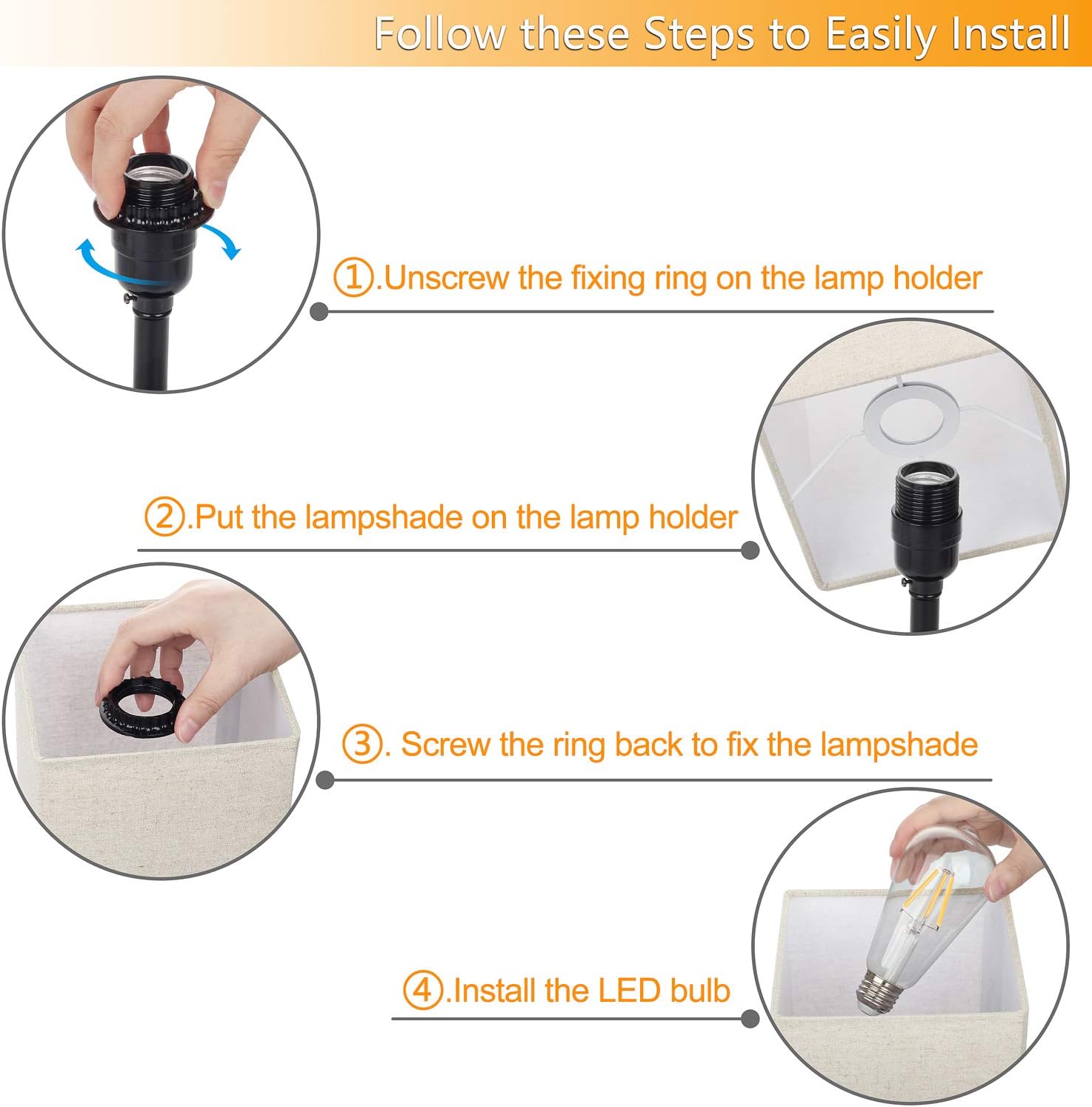 Follow these Steps to Easily Install

①.Unscrew the fixing ring on the lamp holder

②.Put the lampshade on the lamp holder

③. Screw the ring back to fix the lampshade

④.Install the LED bulb