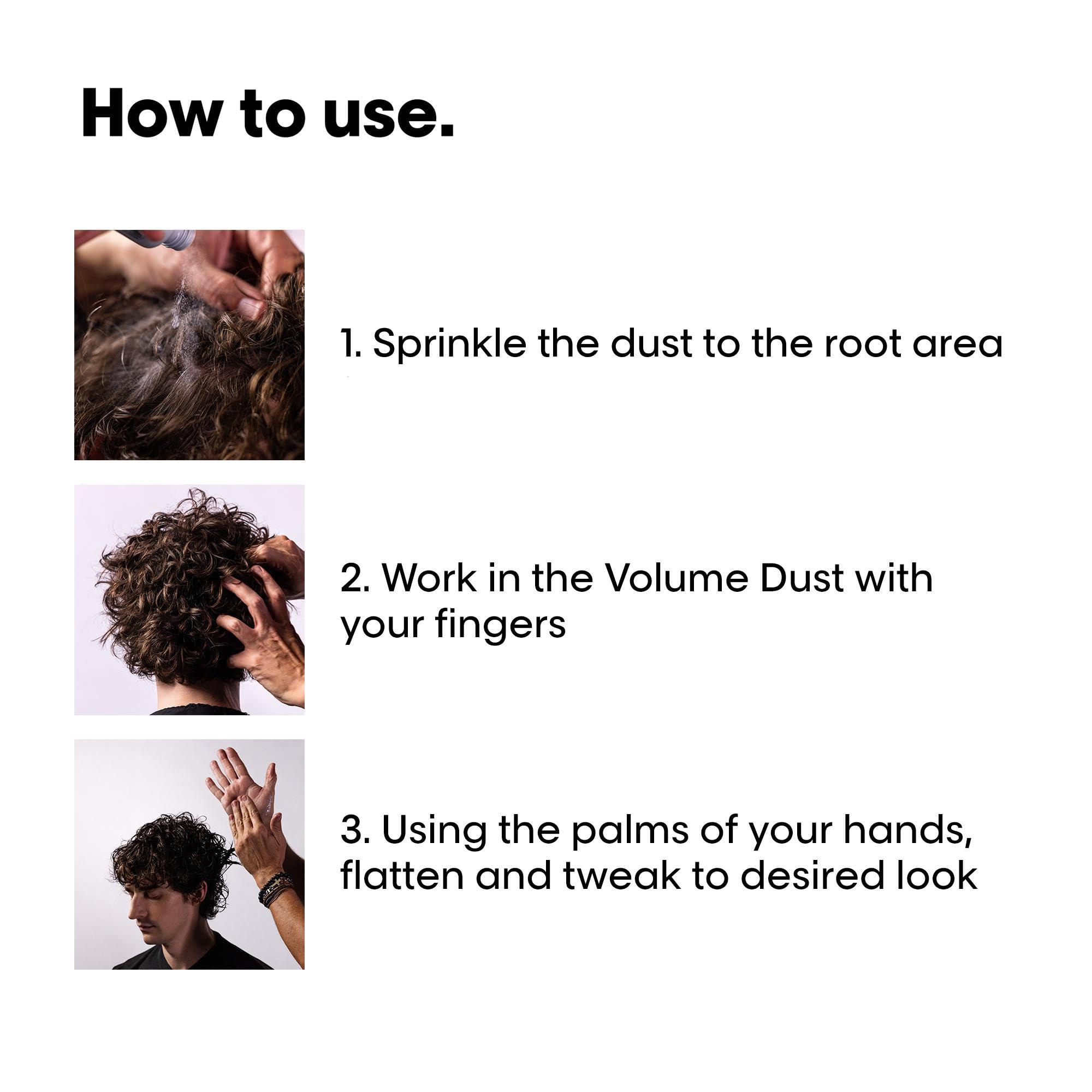 How to use.

1. Sprinkle the dust to the root area

2. Work in the Volume Dust with your fingers

3. Using the palms of your hands, flatten and tweak to desired look