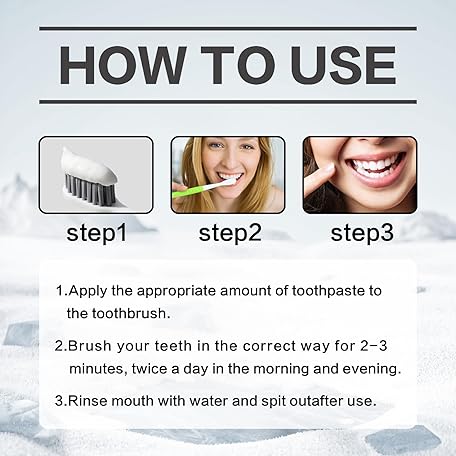 HOW TO USE

step1

step2

step3

1.Apply the appropriate amount of toothpaste to the toothbrush.

2.Brush your teeth in the correct way for 2-3 minutes, twice a day in the morning and evening.

3.Rinse mouth with water and spit outafter use.