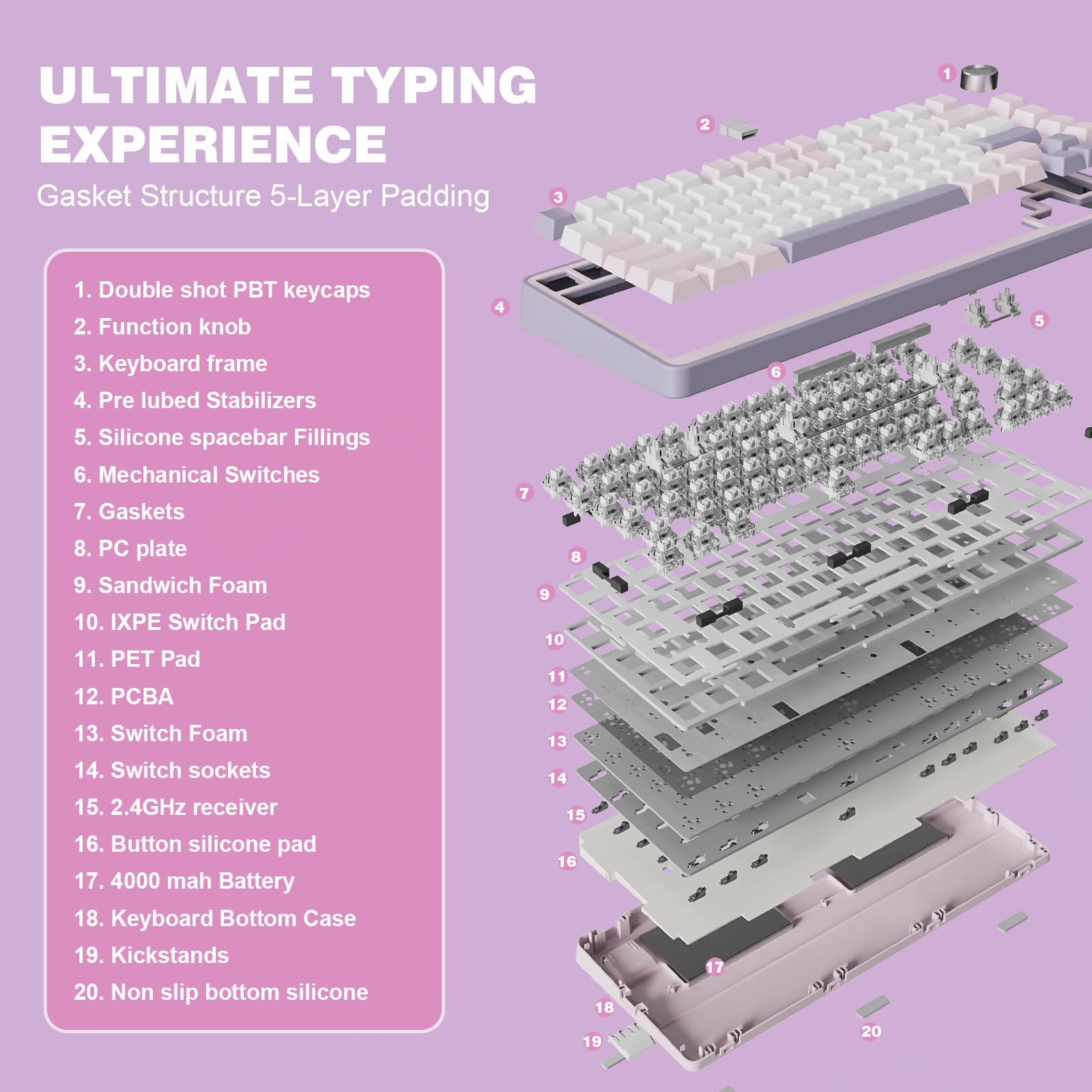 ULTIMATE TYPING EXPERIENCE

Gasket Structure 5-Layer Padding

1. Double shot PBT keycaps
2. Function knob
3. Keyboard frame
4. Pre lubed Stabilizers
5. Silicone spacebar Fillings
6. Mechanical Switches
7. Gaskets
8. PC plate
9. Sandwich Foam
10. IXPE Switch Pad
11. PET Pad
12. PCBA
13. Switch Foam
14. Switch sockets
15. 2.4GHz receiver
16. Button silicone pad
17. 4000 mah Battery
18. Keyboard Bottom Case
19. Kickstands
20. Non slip bottom silicone

1
2
3
4
5
6
7
8
9
10
11
12
13
14
15
16
17
18
19
20