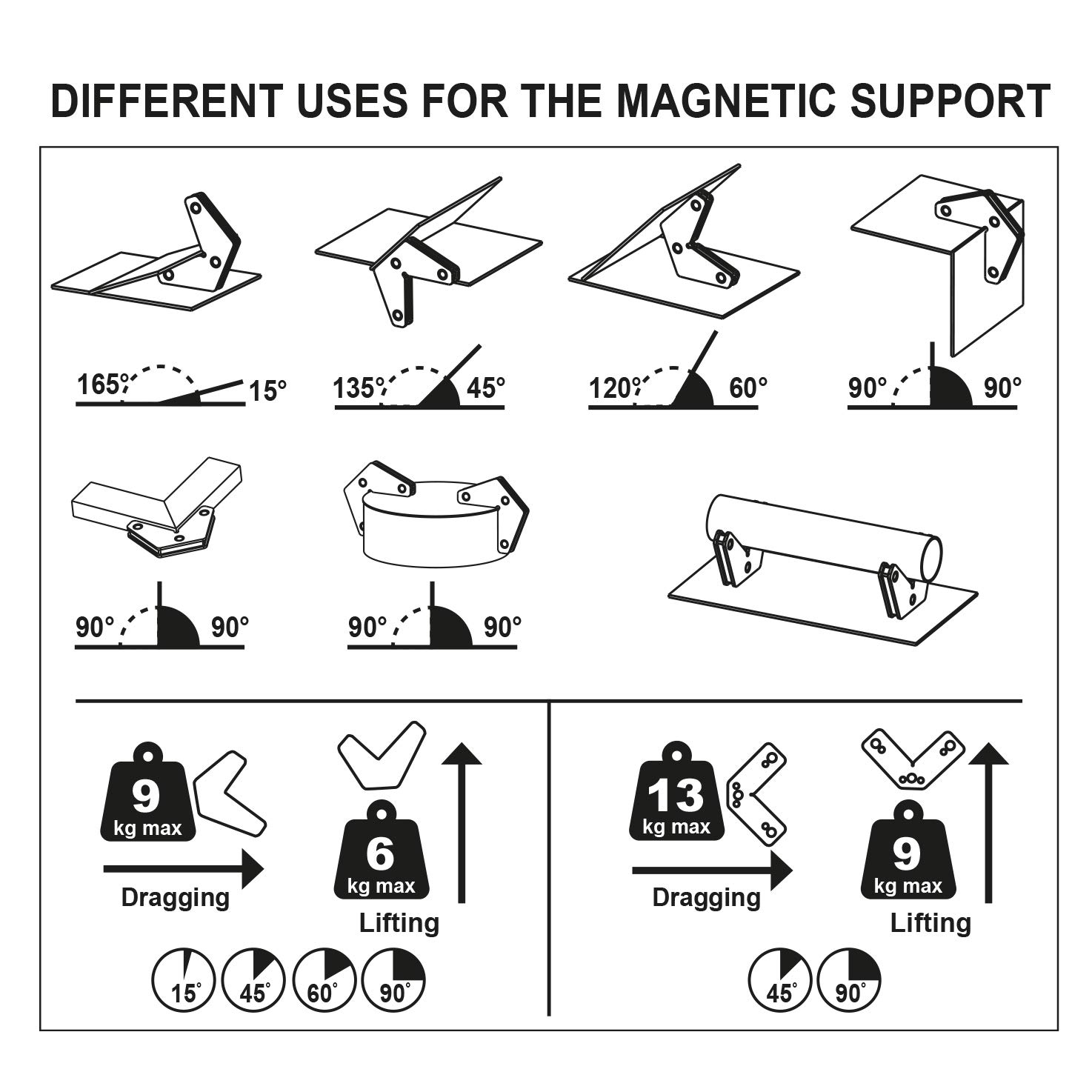 DIFFERENT USES FOR THE MAGNETIC SUPPORT

165° 15°

135° 45°

120° 60°

90° 90°

90° 90°

90° 90°

9 kg max

Dragging

6 kg max

Lifting

15° 45° 60° 90°

13 kg max

Dragging

9 kg max

Lifting

45° 90°