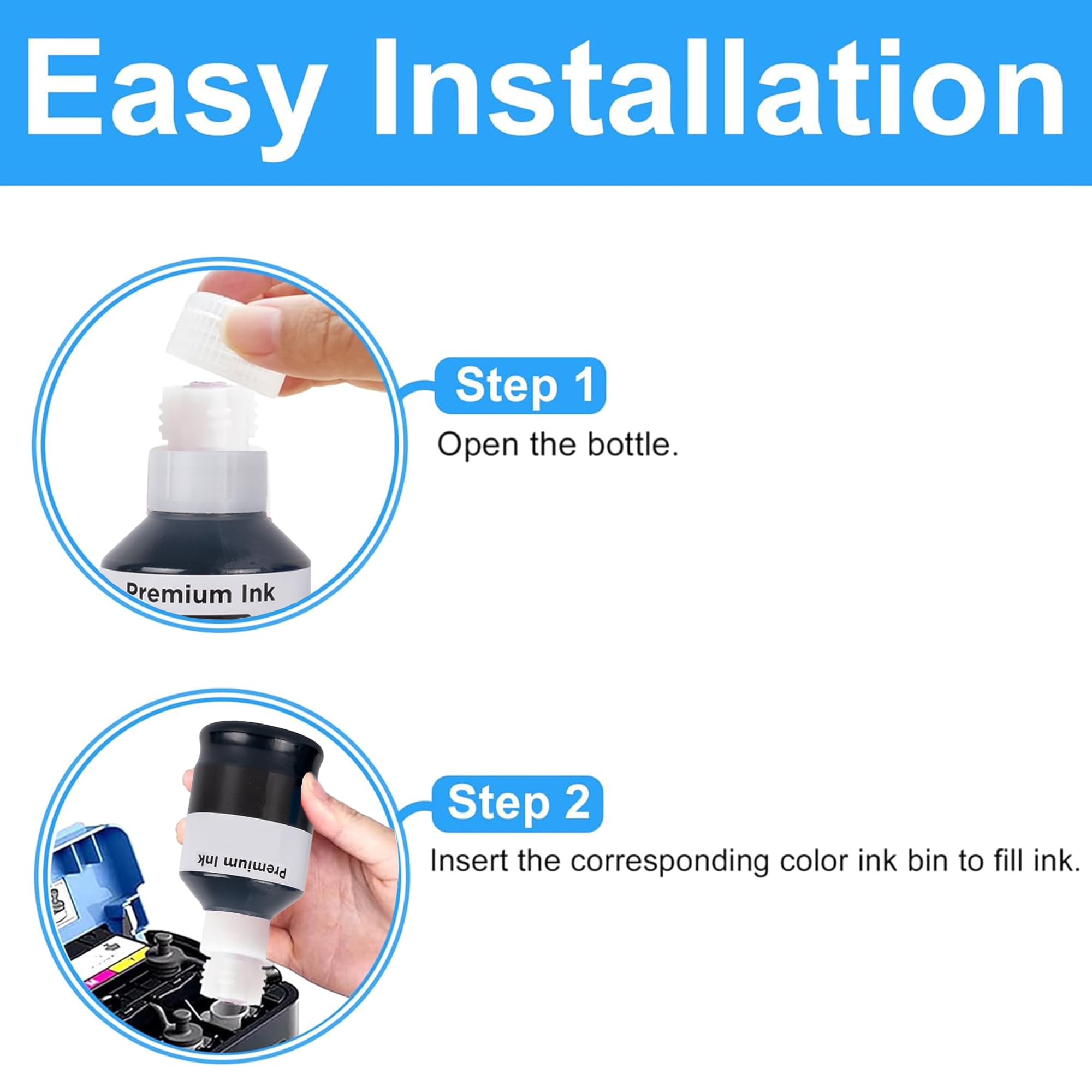 Easy Installation

Premium Ink

Step 1

Open the bottle.

Premium Ink

Step 2

Insert the corresponding color ink bin to fill ink.