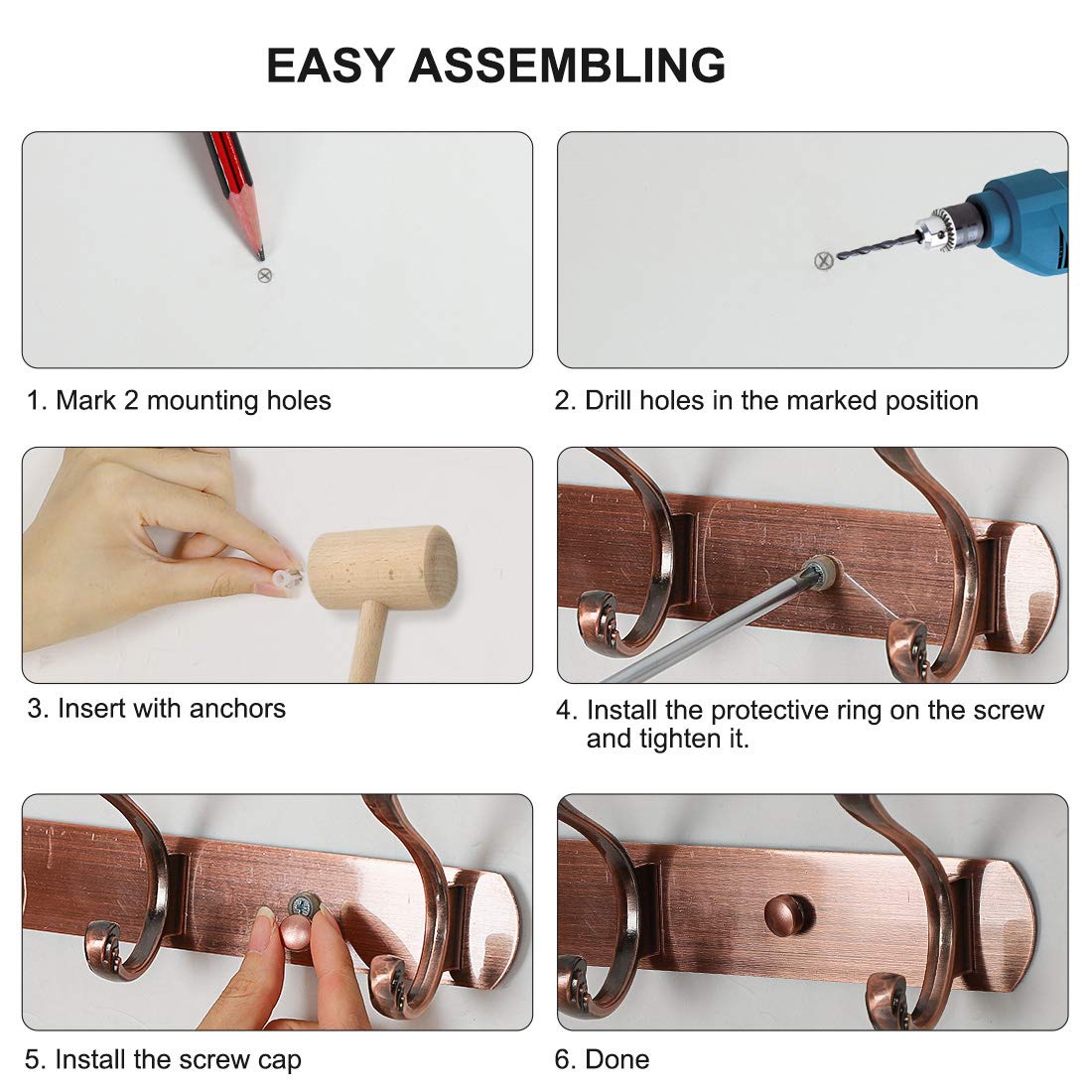 EASY ASSEMBLING

1. Mark 2 mounting holes

2. Drill holes in the marked position

3. Insert with anchors

4. Install the protective ring on the screw and tighten it.

5. Install the screw cap

6. Done