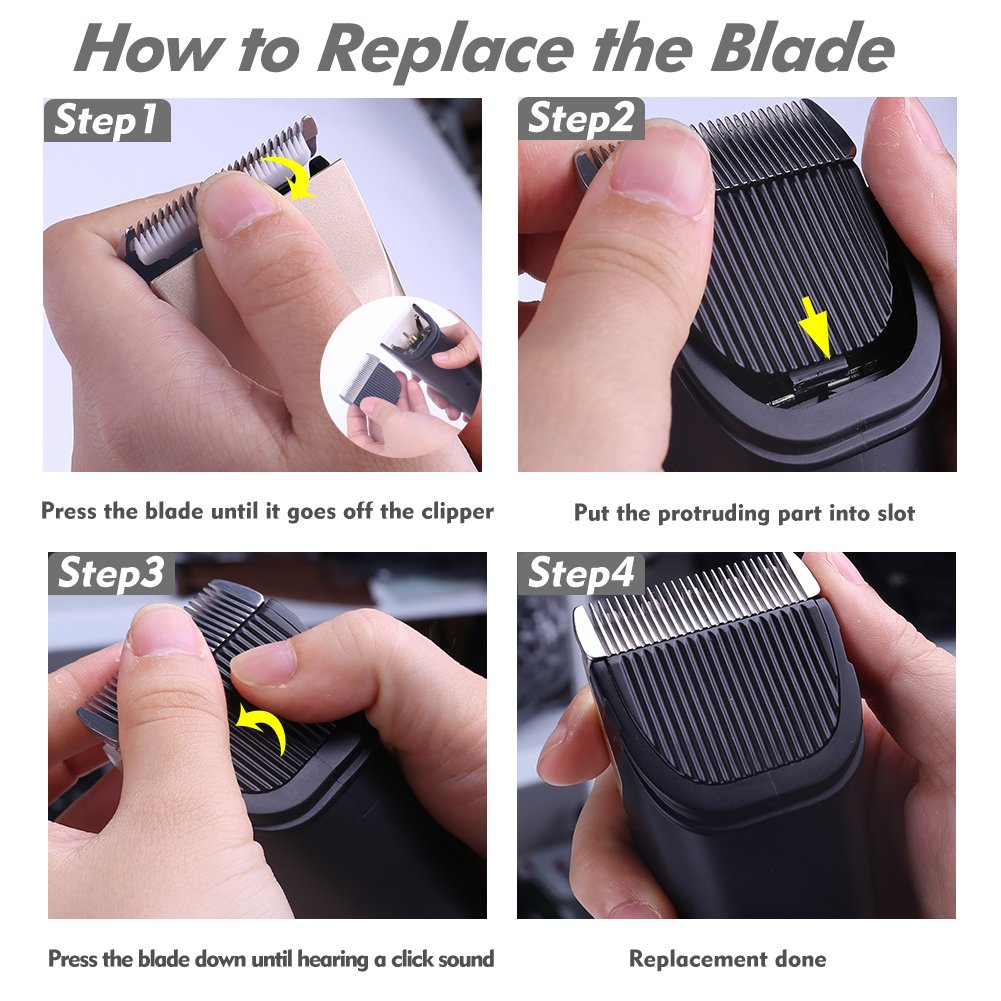 How to Replace the Blade

Step1

Press the blade until it goes off the clipper

Step2

Put the protruding part into slot

Step3

Press the blade down until hearing a click sound

Step4

Replacement done