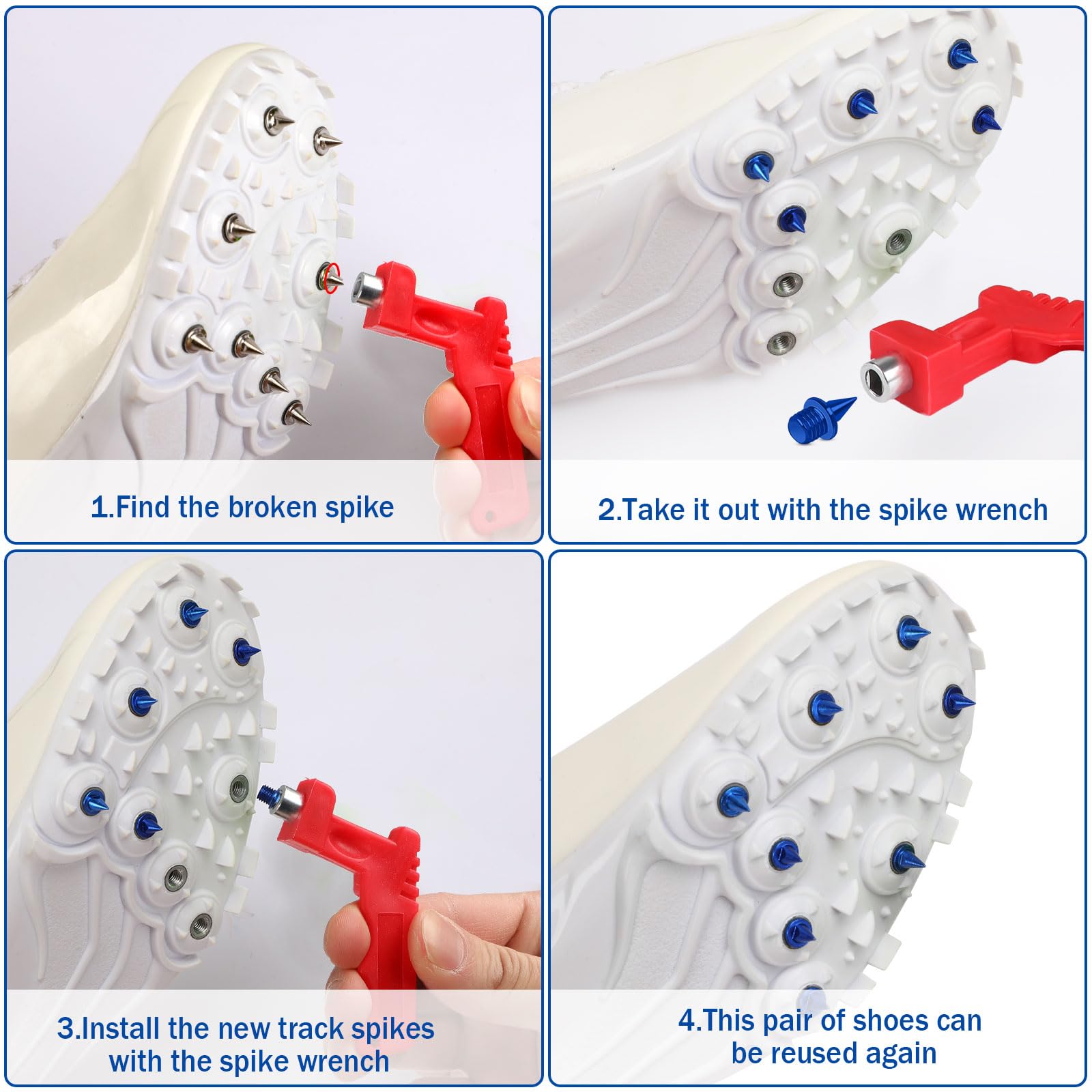 1.Find the broken spike

2.Take it out with the spike wrench

3.Install the new track spikes with the spike wrench

4.This pair of shoes can be reused again