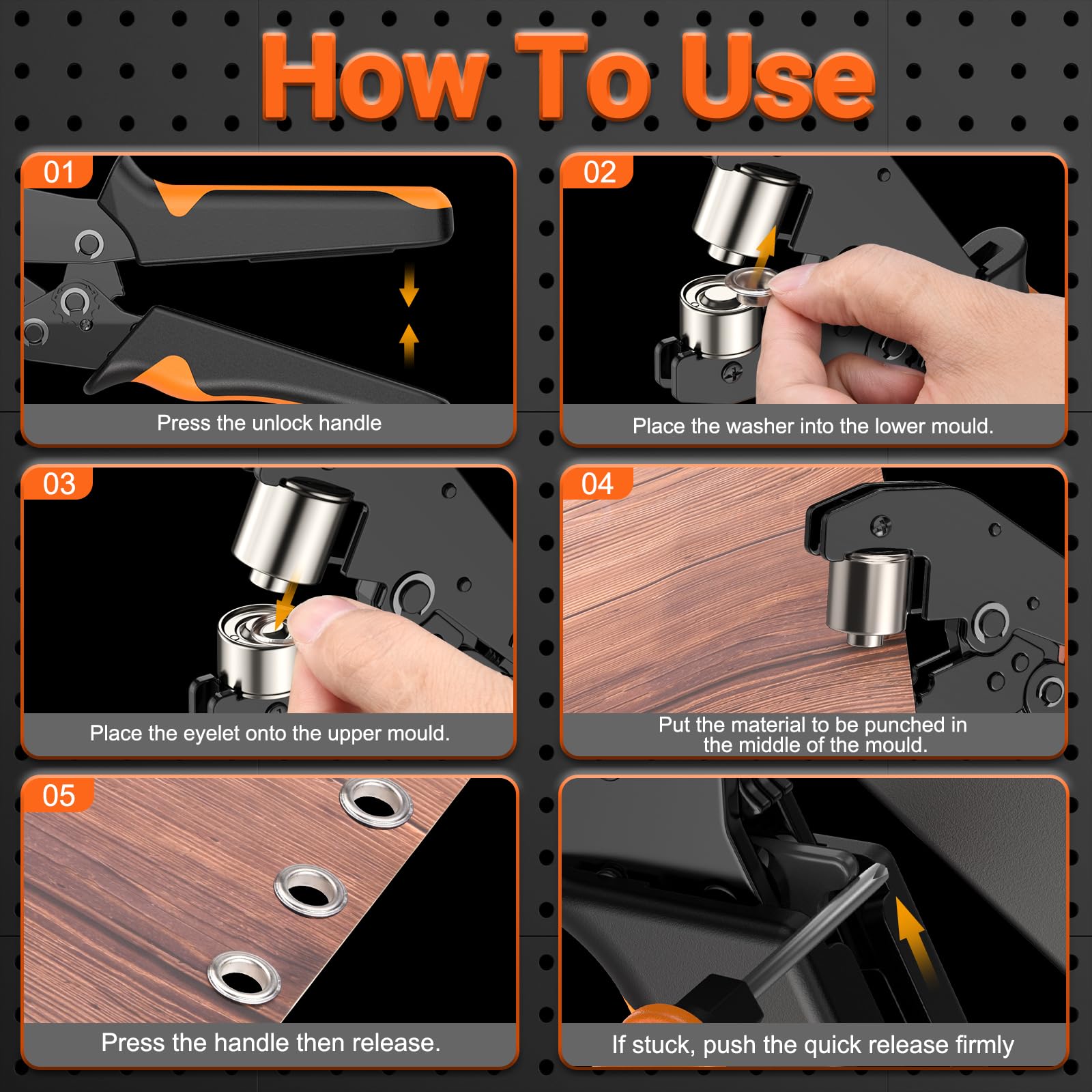 How To Use

01

Press the unlock handle

02

Place the washer into the lower mould.

03

Place the eyelet onto the upper mould.

04

Put the material to be punched in the middle of the mould.

05

Press the handle then release.

If stuck, push the quick release firmly