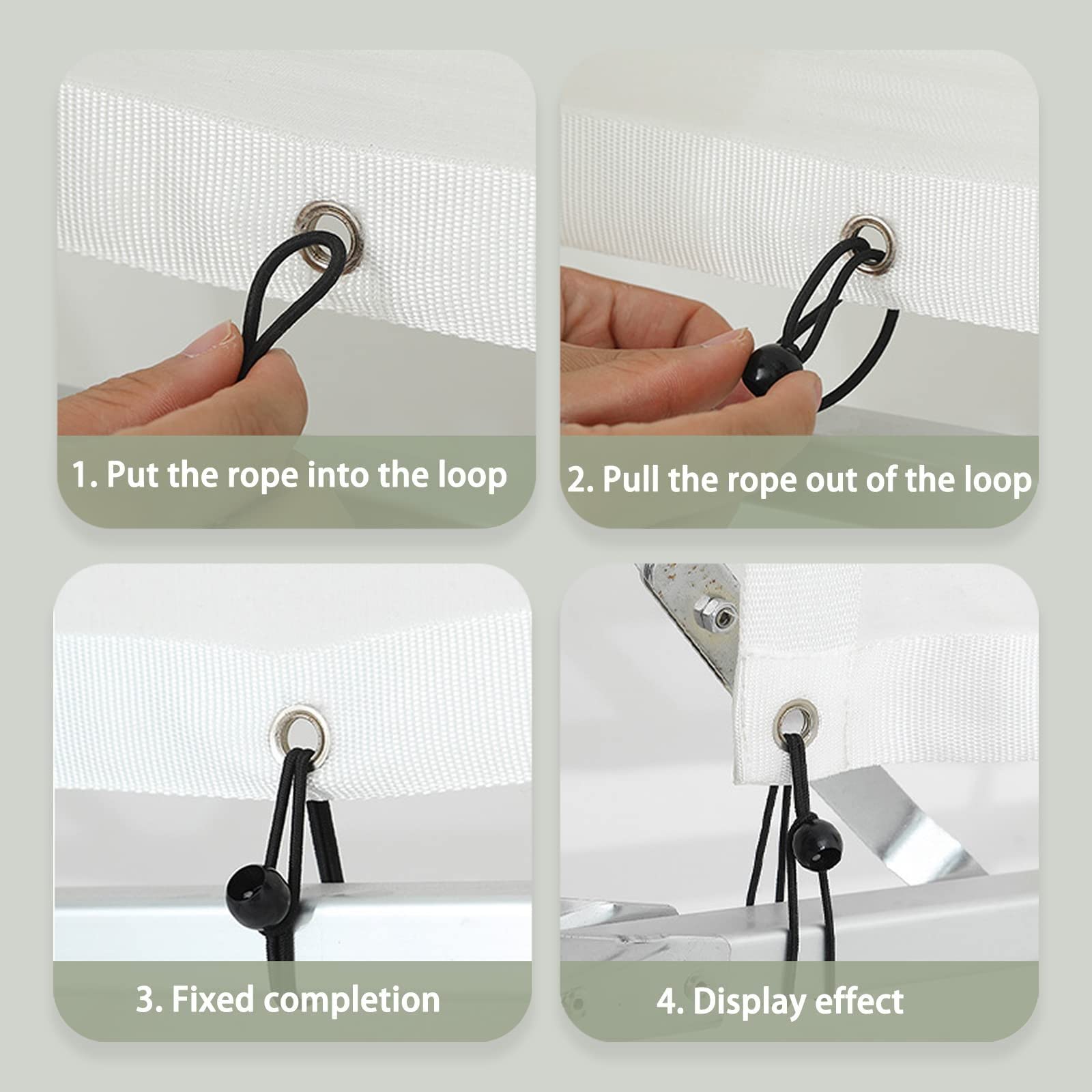 1. Put the rope into the loop

2. Pull the rope out of the loop

3. Fixed completion

4. Display effect