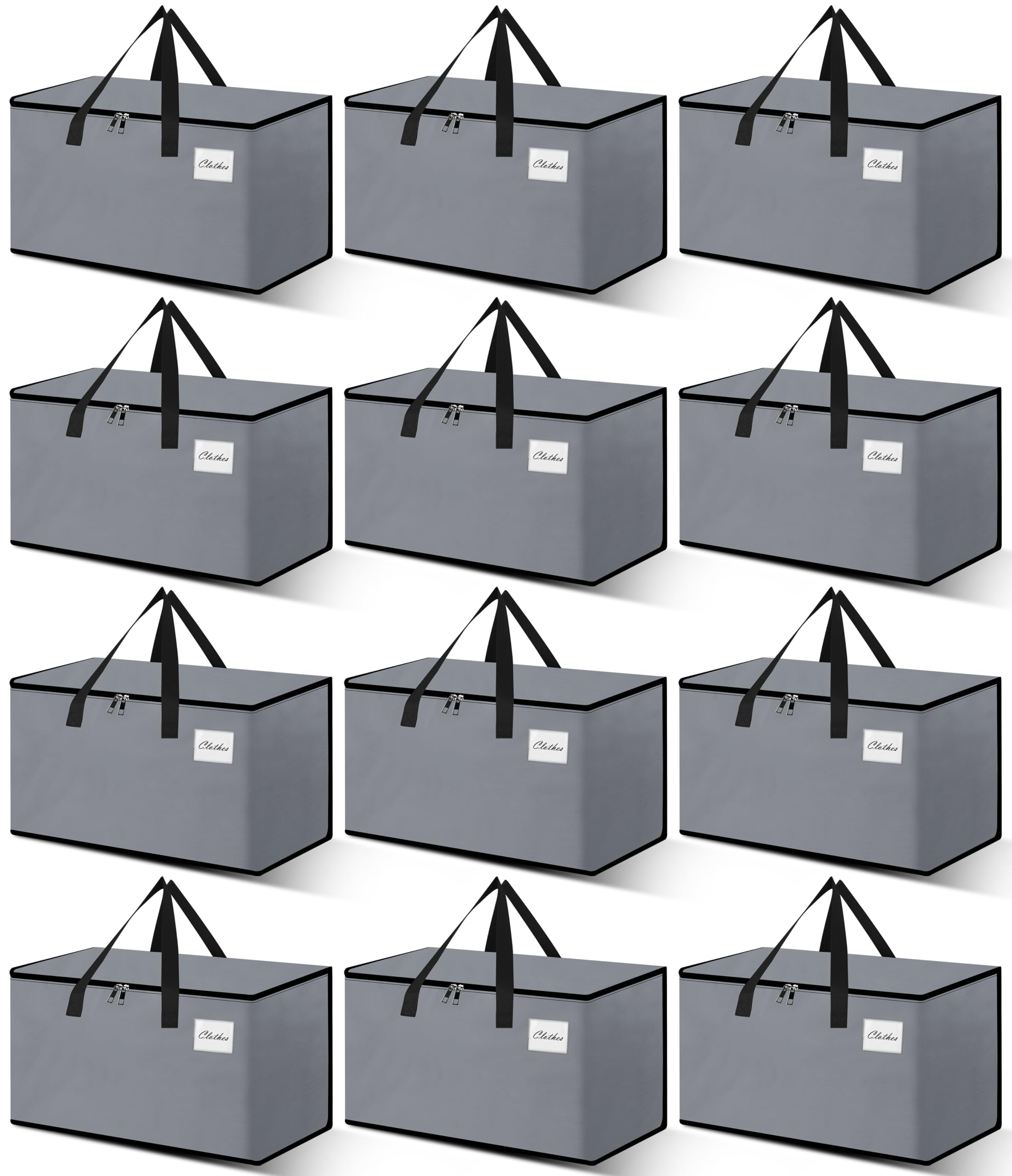 Clothes

Clothes

Clothes

Clothes

Clothes

Clothes

Clothes

Clothes

Clothes

Clothes

Clothes

Clothes