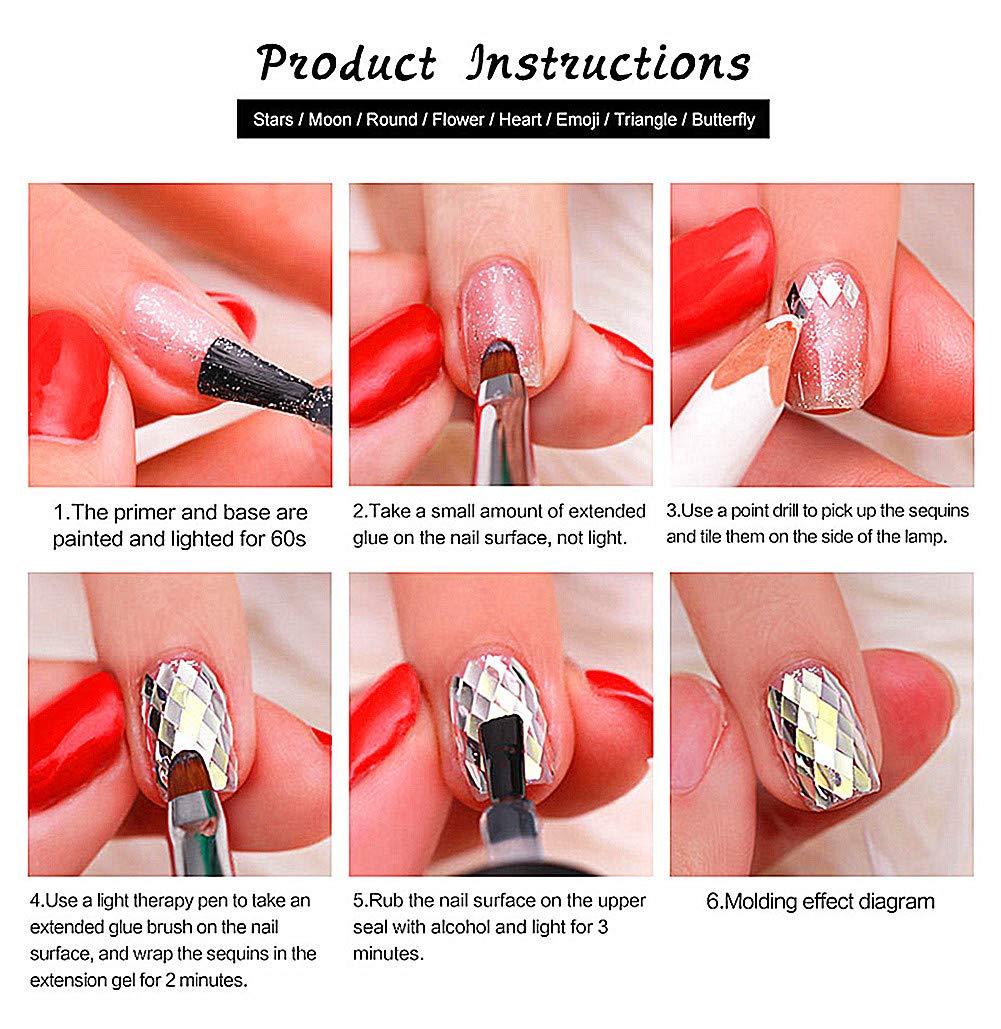 Product Instructions

Stars / Moon / Round / Flower / Heart / Emoji / Triangle / Butterfly

1.The primer and base are painted and lighted for 60s

2.Take a small amount of extended glue on the nail surface, not light.

3.Use a point drill to pick up the sequins and tile them on the side of the lamp.

4.Use a light therapy pen to take an extended glue brush on the nail surface, and wrap the sequins in the extension gel for 2 minutes.

5.Rub the nail surface on the upper seal with alcohol and light for 3 minutes.

6.Molding effect diagram