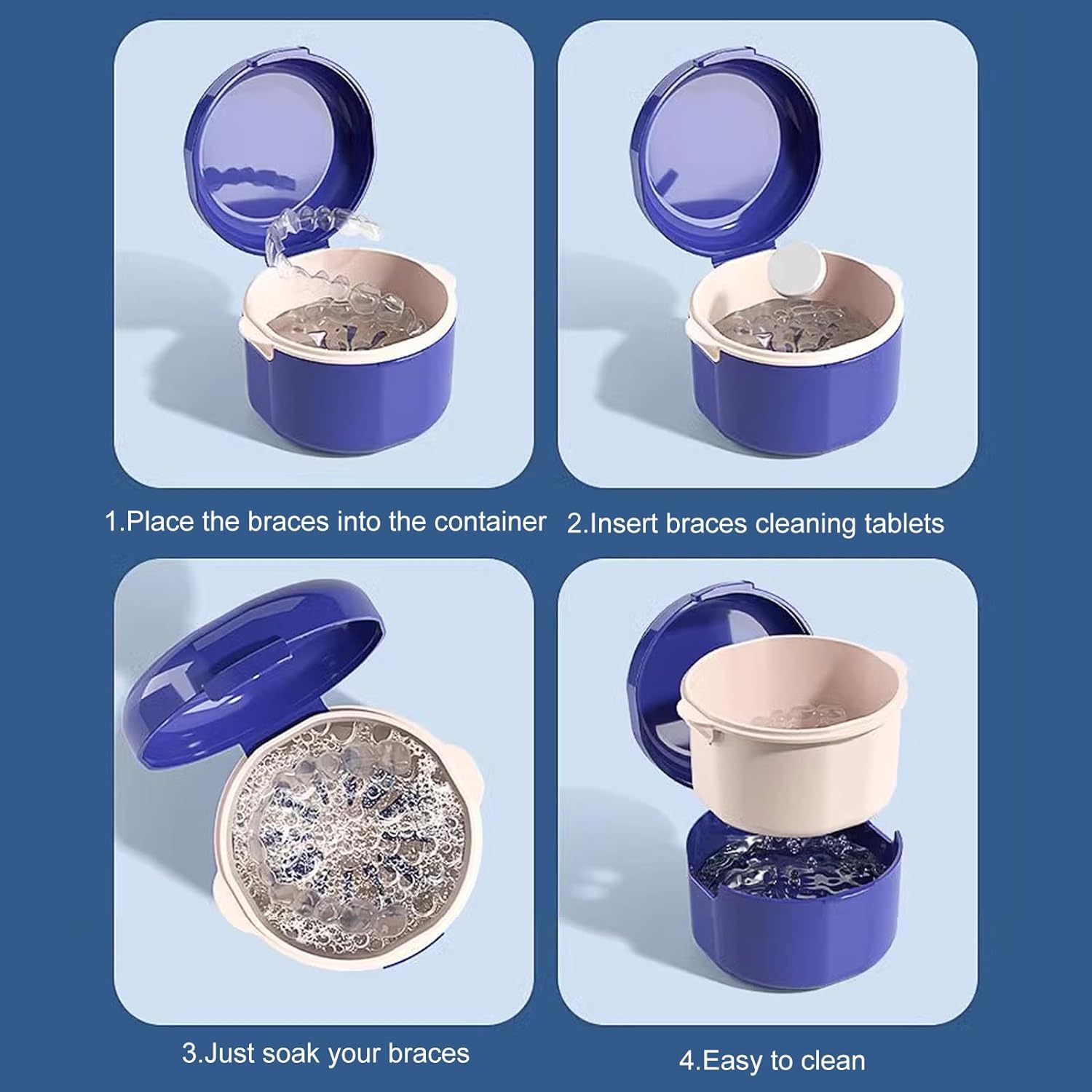 1.Place the braces into the container

2.Insert braces cleaning tablets

3.Just soak your braces

4.Easy to clean