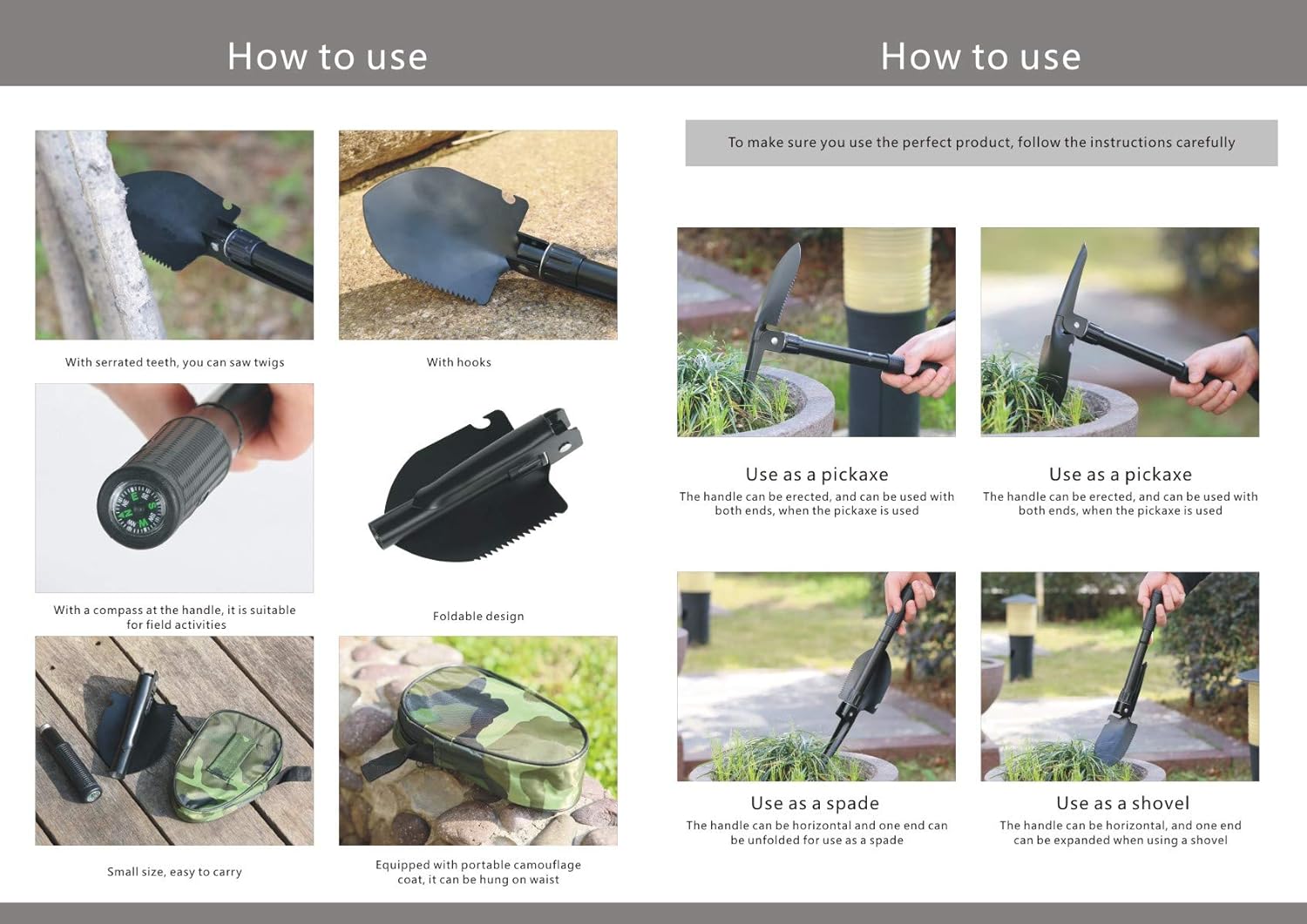 How to use

With serrated teeth, you can saw twigs

With hooks

With a compass at the handle, it is suitable for field activities

Foldable design

Small size, easy to carry

Equipped with portable camouflage coat, it can be hung on waist

How to use

To make sure you use the perfect product, follow the instructions carefully

Use as a pickaxe
The handle can be erected, and can be used with both ends, when the pickaxe is used

Use as a pickaxe
The handle can be erected, and can be used with both ends, when the pickaxe is used

Use as a spade
The handle can be horizontal and one end can be unfolded for use as a spade

Use as a shovel
The handle can be horizontal, and one end can be expanded when using a shovel