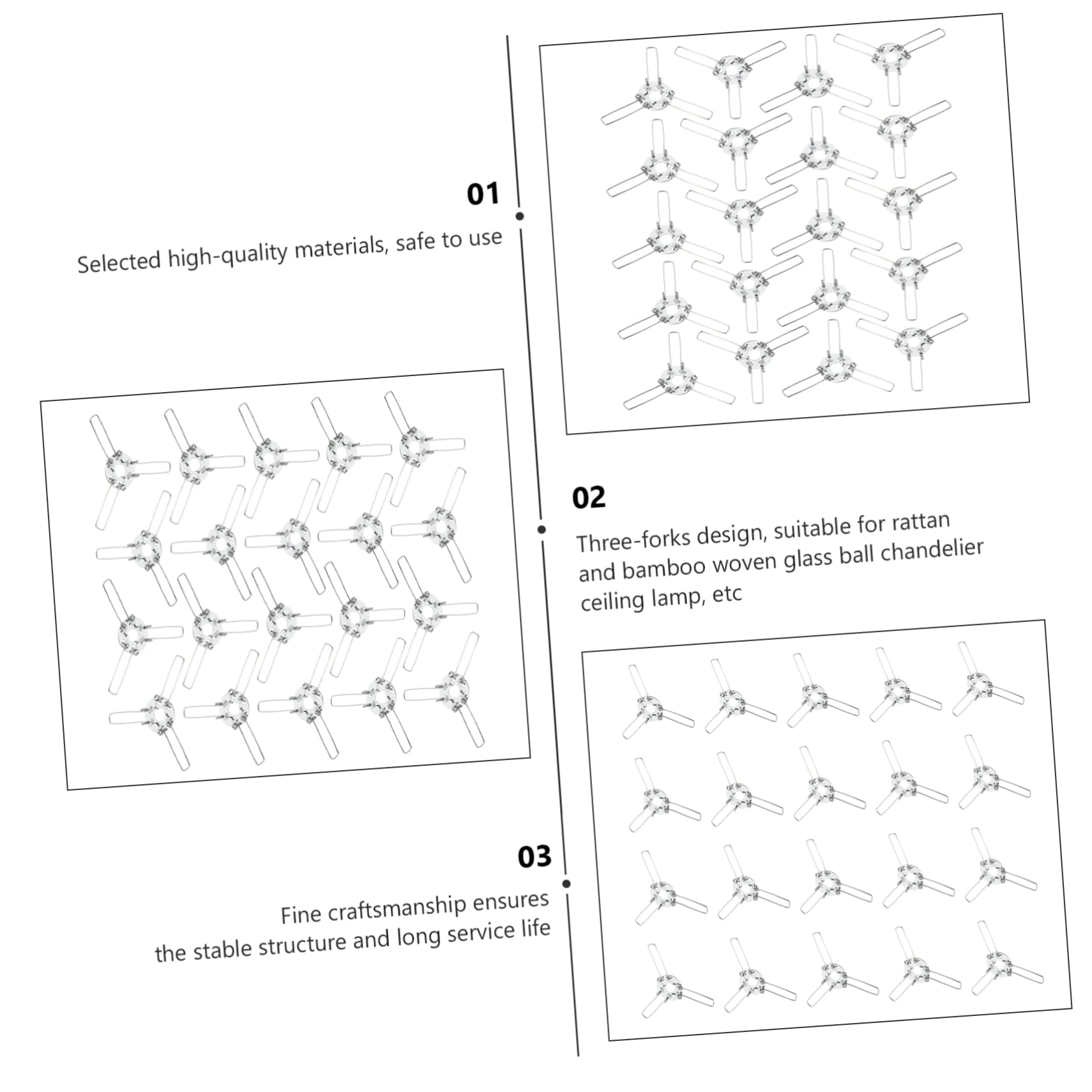 01
Selected high-quality materials, safe to use

02
Three-forks design, suitable for rattan and bamboo woven glass ball chandelier ceiling lamp, etc

03
Fine craftsmanship ensures the stable structure and long service life