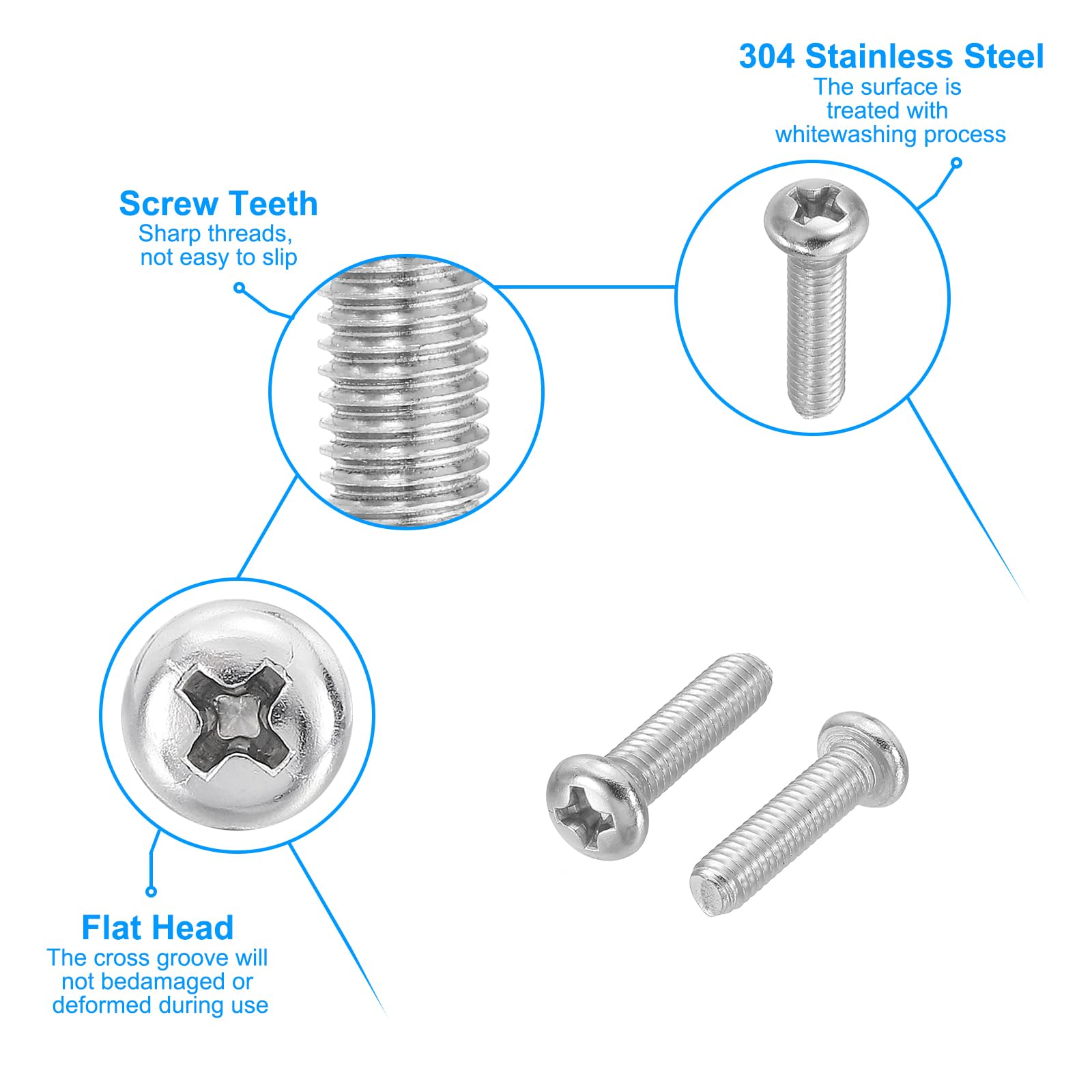 304 Stainless Steel
The surface is treated with whitewashing process

Screw Teeth
Sharp threads, not easy to slip

Flat Head
The cross groove will not bedamaged or deformed during use