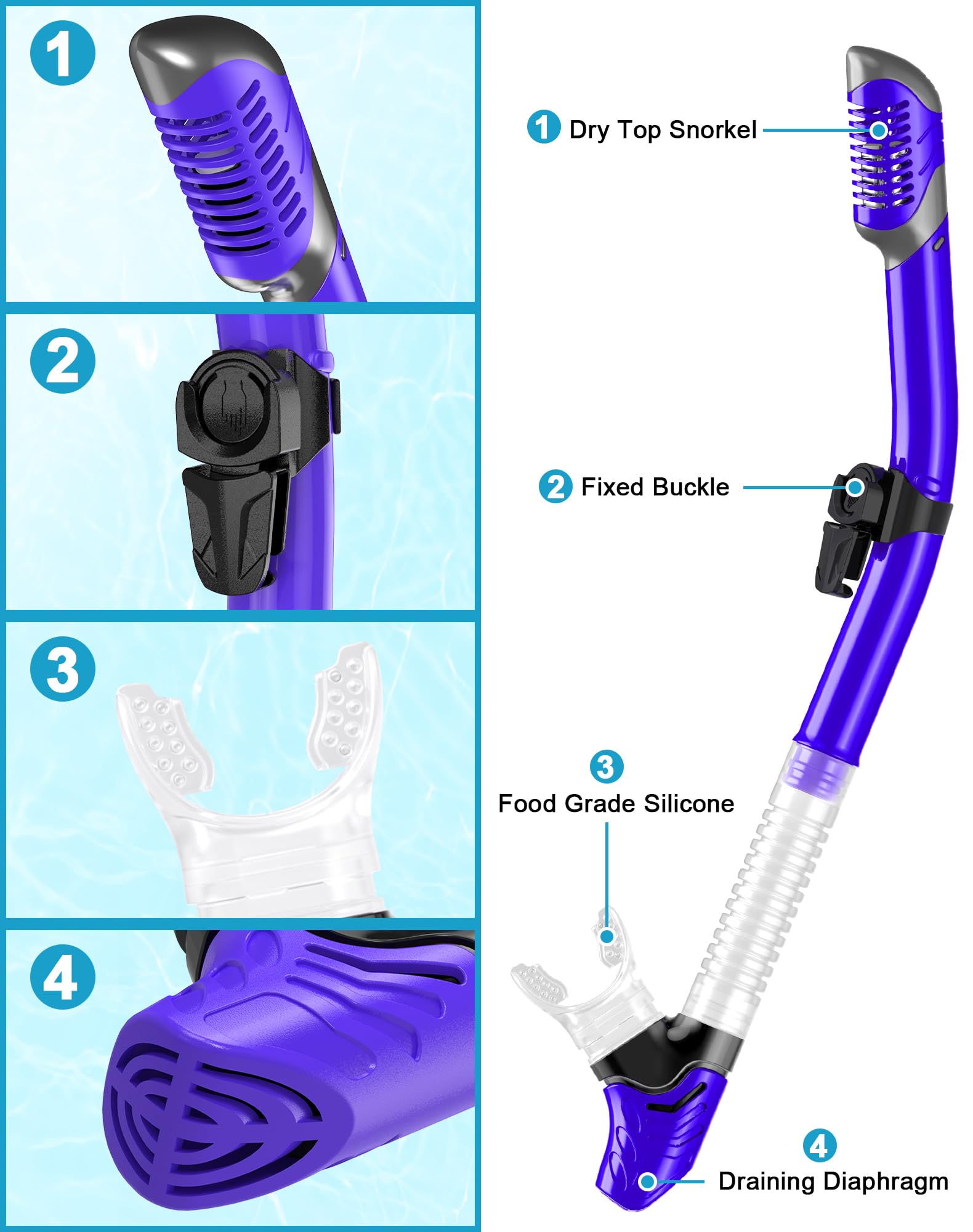 1

2

3

4

1 Dry Top Snorkel

2 Fixed Buckle

3
Food Grade Silicone

4
Draining Diaphragm