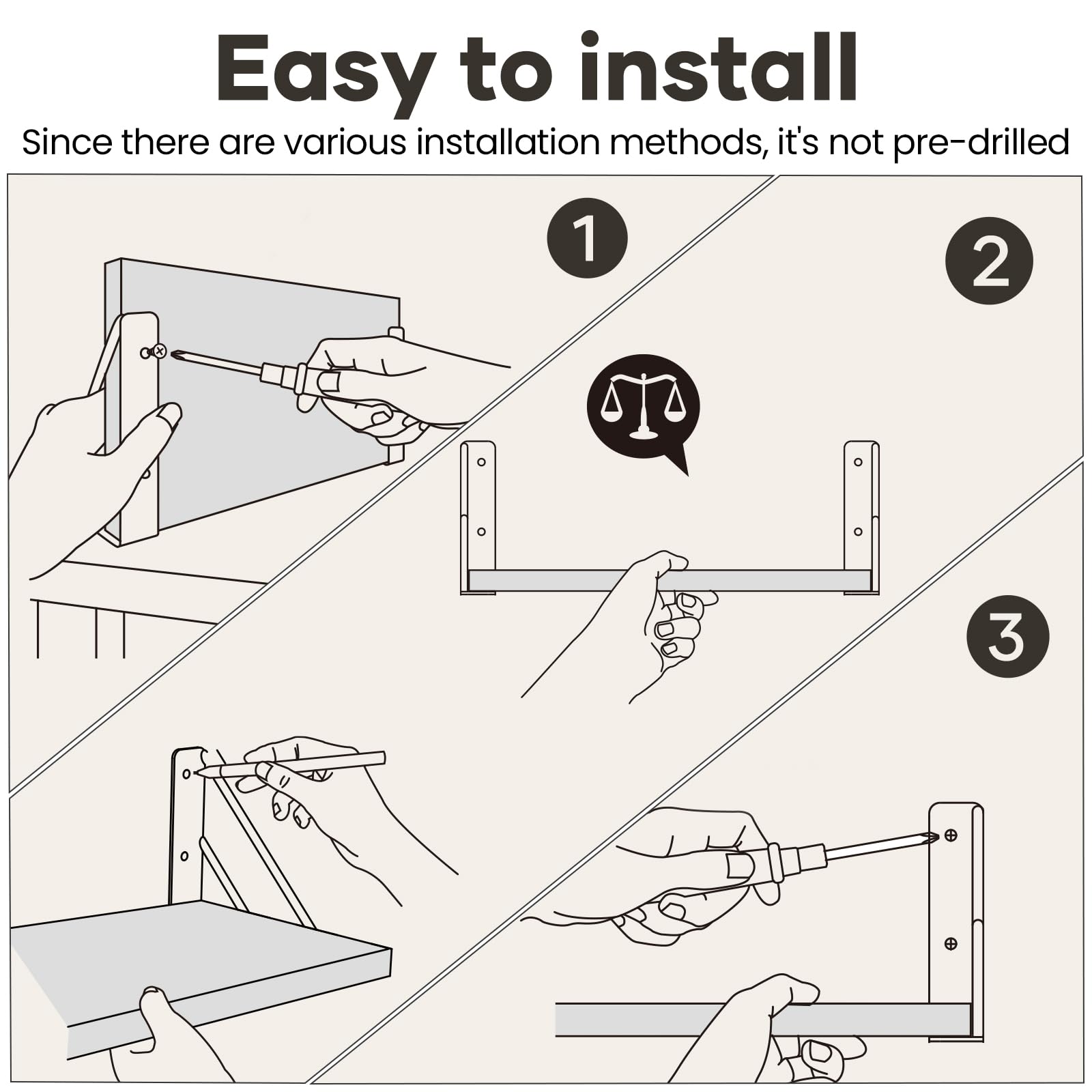 Easy to install

Since there are various installation methods, it's not pre-drilled

1

2

3