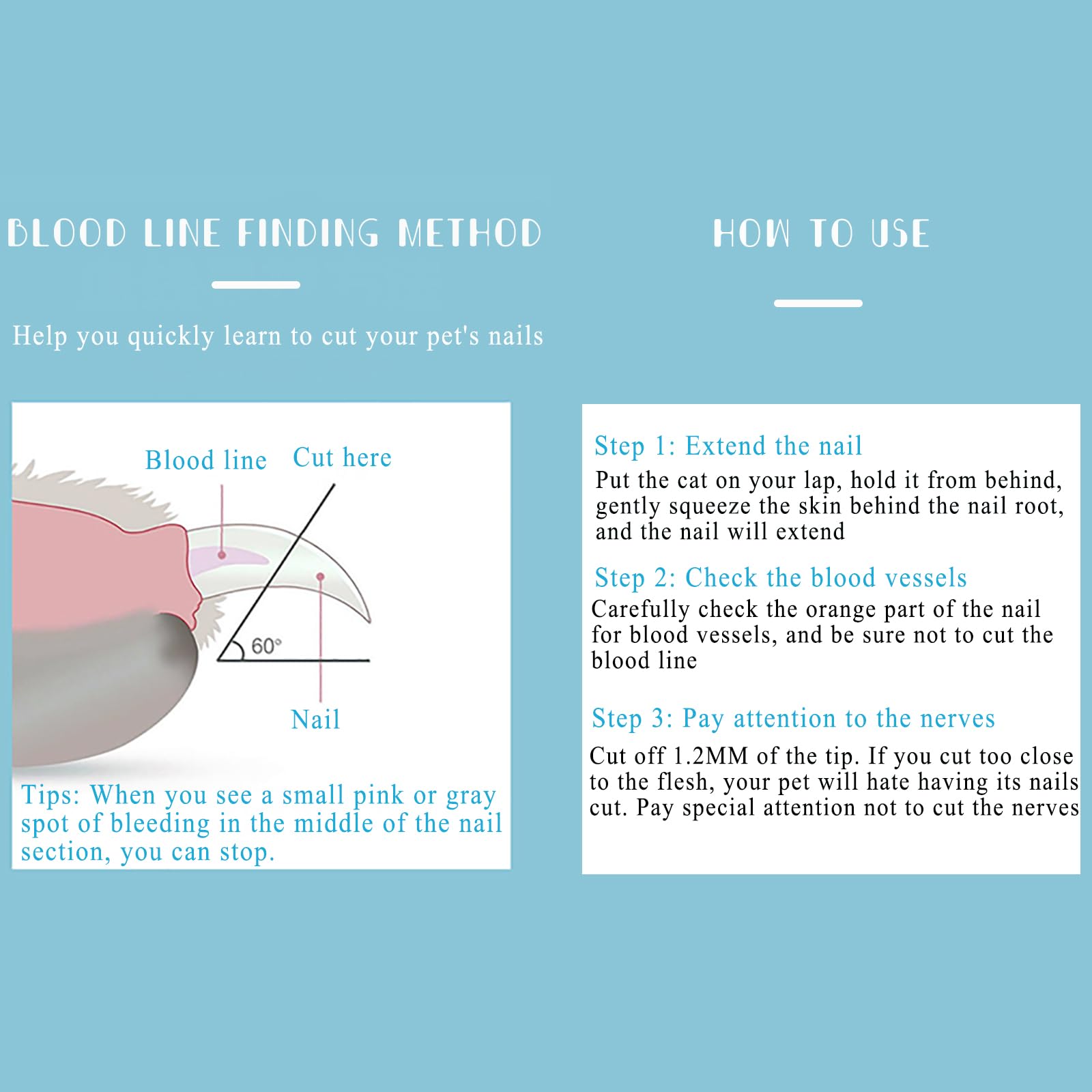 BLOOD LINE FINDING METHOD

Help you quickly learn to cut your pet's nails

Blood line

Cut here

60°

Nail

Tips: When you see a small pink or gray spot of bleeding in the middle of the nail section, you can stop.

HOW TO USE

Step 1: Extend the nail

Put the cat on your lap, hold it from behind, gently squeeze the skin behind the nail root, and the nail will extend

Step 2: Check the blood vessels

Carefully check the orange part of the nail for blood vessels, and be sure not to cut the blood line

Step 3: Pay attention to the nerves

Cut off 1.2MM of the tip. If you cut too close to the flesh, your pet will hate having its nails cut. Pay special attention not to cut the nerves