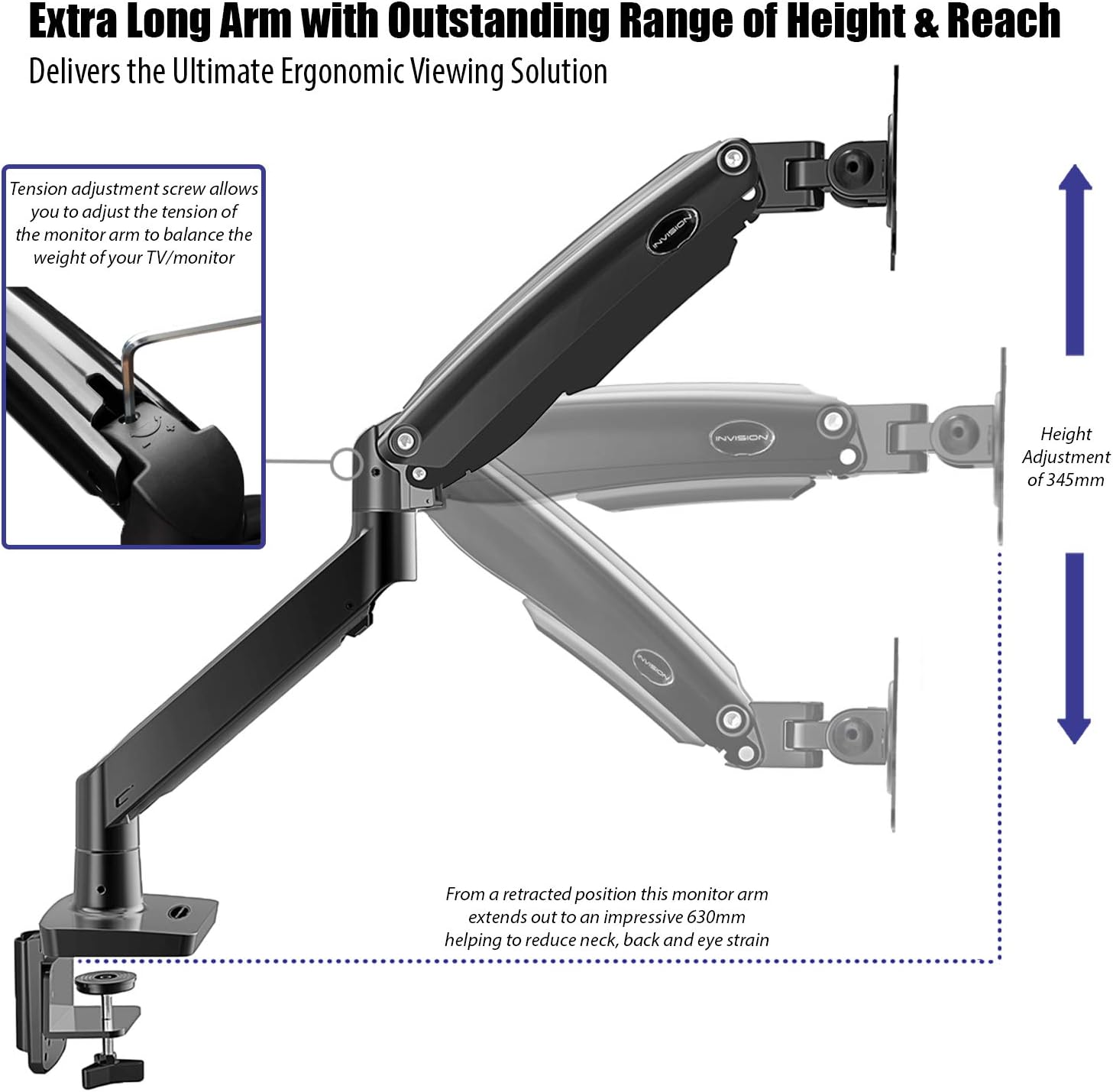 Extra Long Arm with Outstanding Range of Height & Reach
Delivers the Ultimate Ergonomic Viewing Solution

Tension adjustment screw allows you to adjust the tension of the monitor arm to balance the weight of your TV/monitor

INVISION

INVISION

INVISION

Height Adjustment of 345mm

From a retracted position this monitor arm extends out to an impressive 630mm helping to reduce neck, back and eye strain