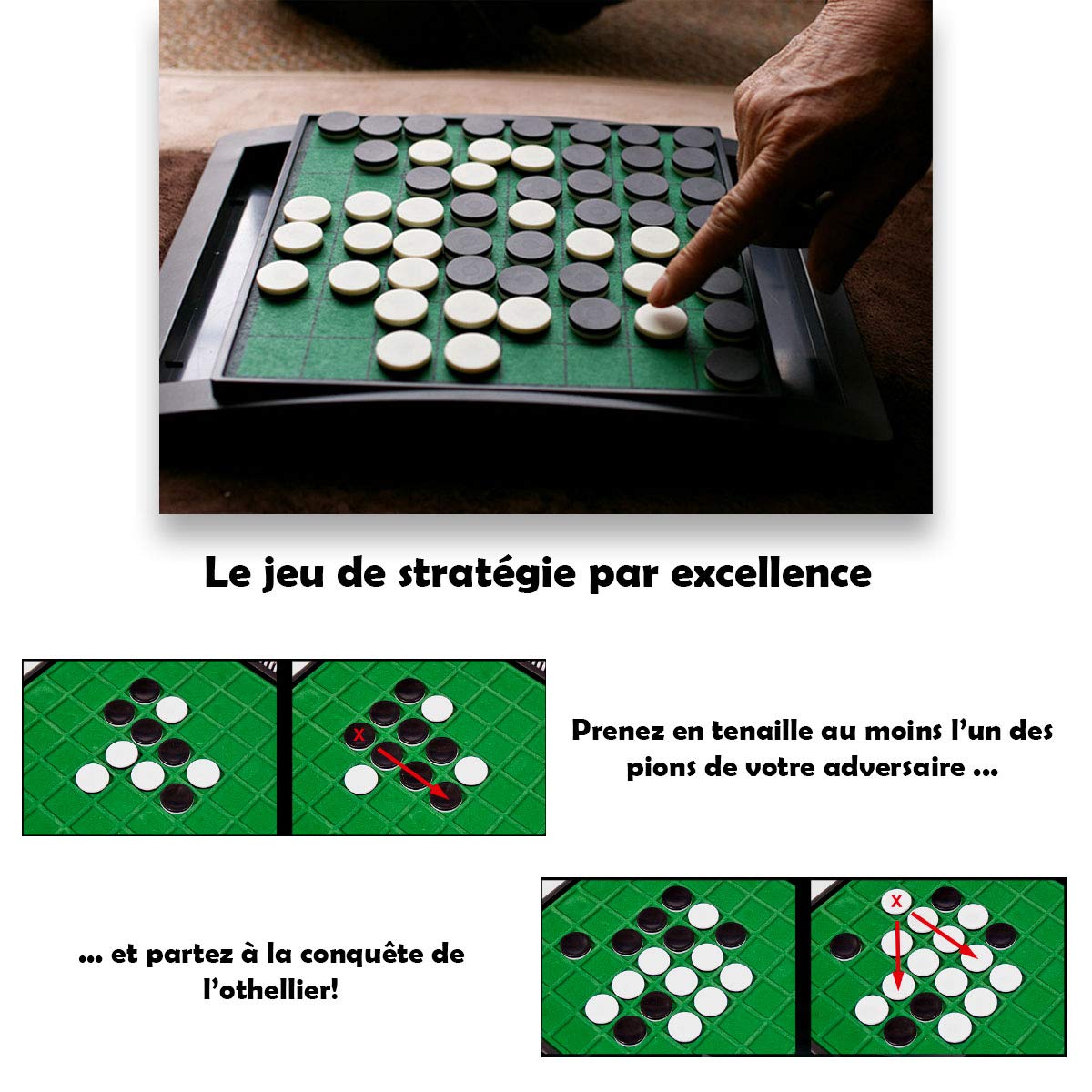 Le jeu de stratégie par excellence

X

Prenez en tenaille au moins l'un des pions de votre adversaire ...

... et partez à la conquête de l'othellier!

X