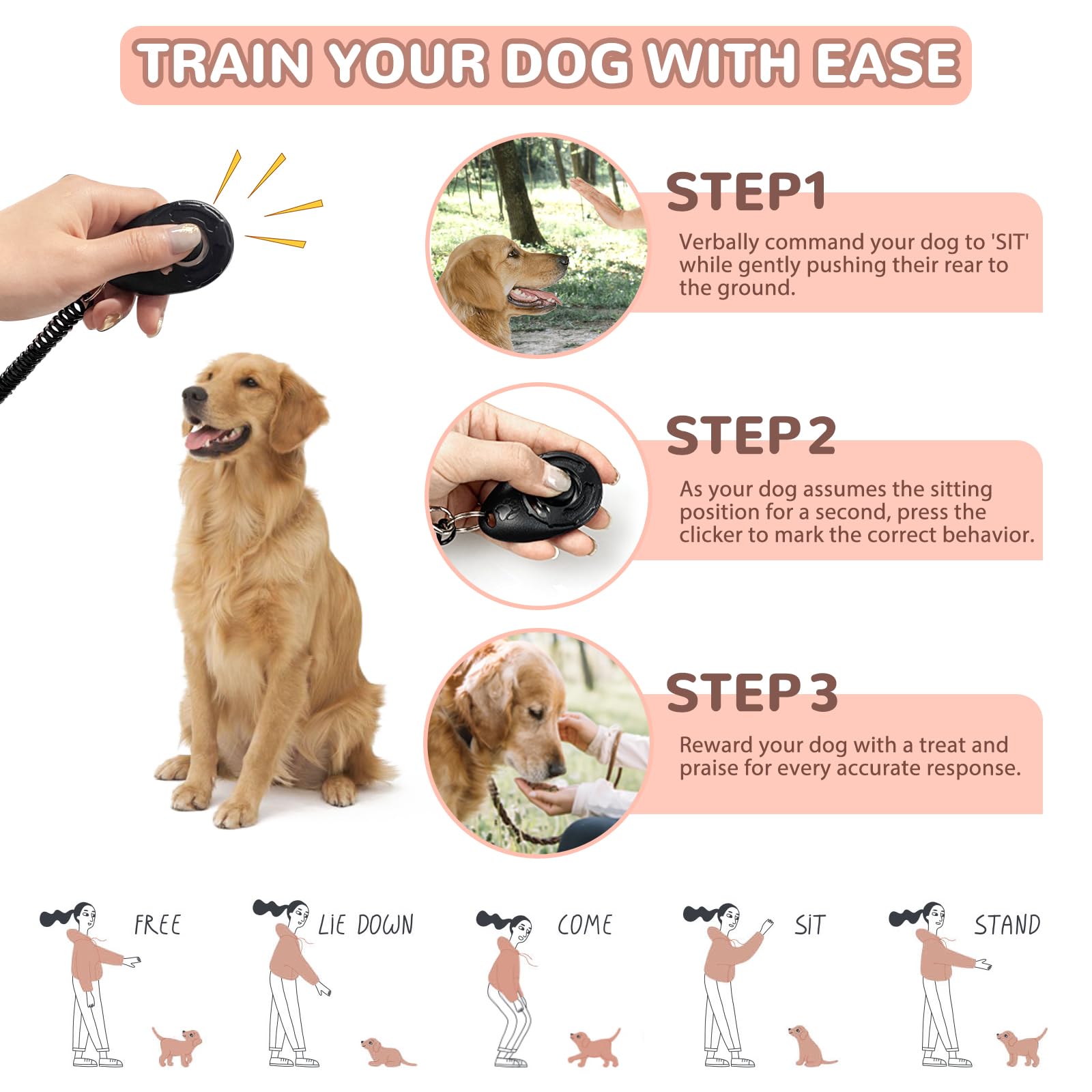 TRAIN YOUR DOG WITH EASE

STEP1

Verbally command your dog to 'SIT' while gently pushing their rear to the ground.

STEP 2

As your dog assumes the sitting position for a second, press the clicker to mark the correct behavior.

STEP 3

Reward your dog with a treat and praise for every accurate response.

FREE

LIE DOWN

COME

SIT

STAND