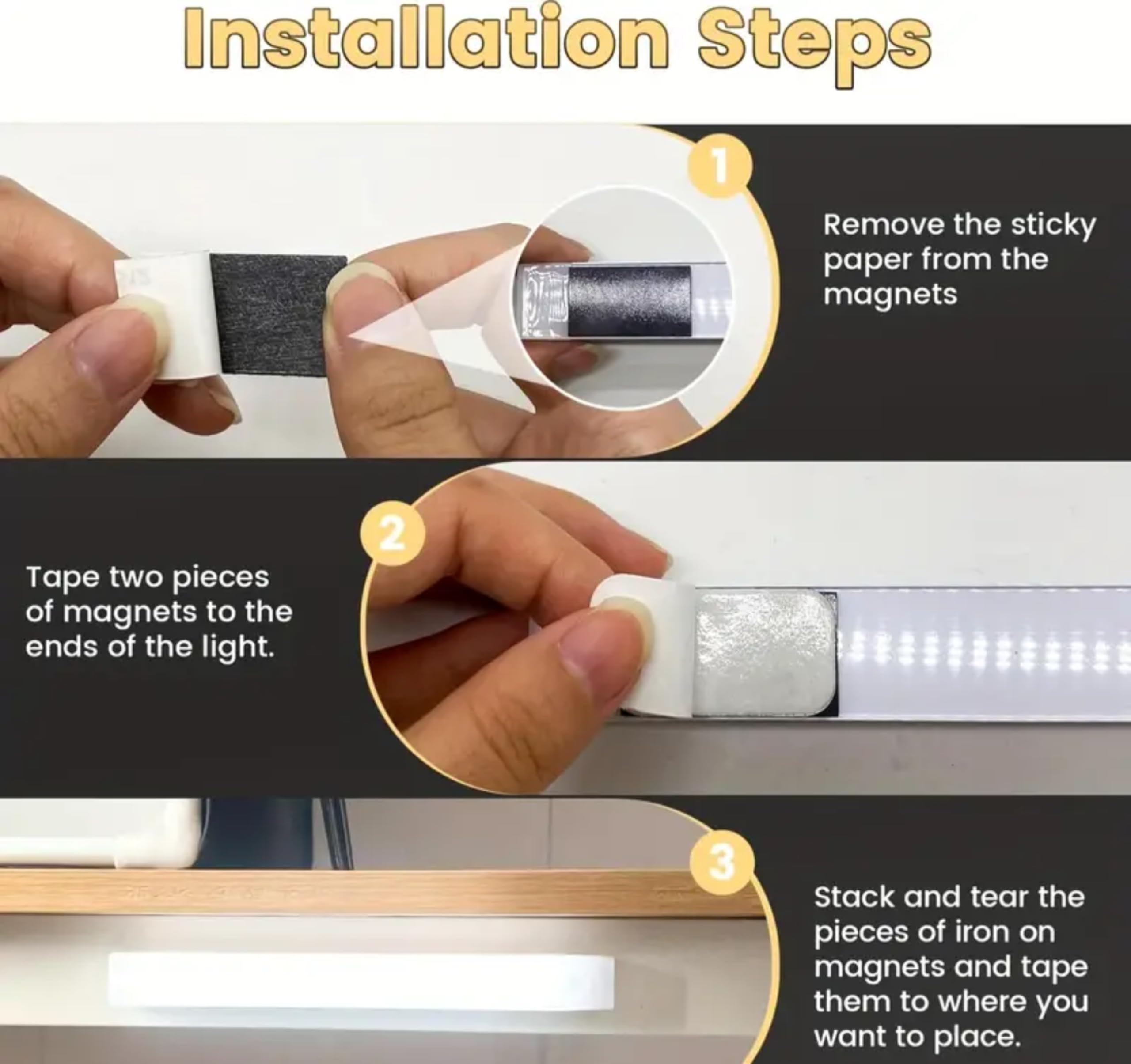 Installation Steps

1

Remove the sticky paper from the magnets

2

Tape two pieces of magnets to the ends of the light.

3

Stack and tear the pieces of iron on magnets and tape them to where you want to place.