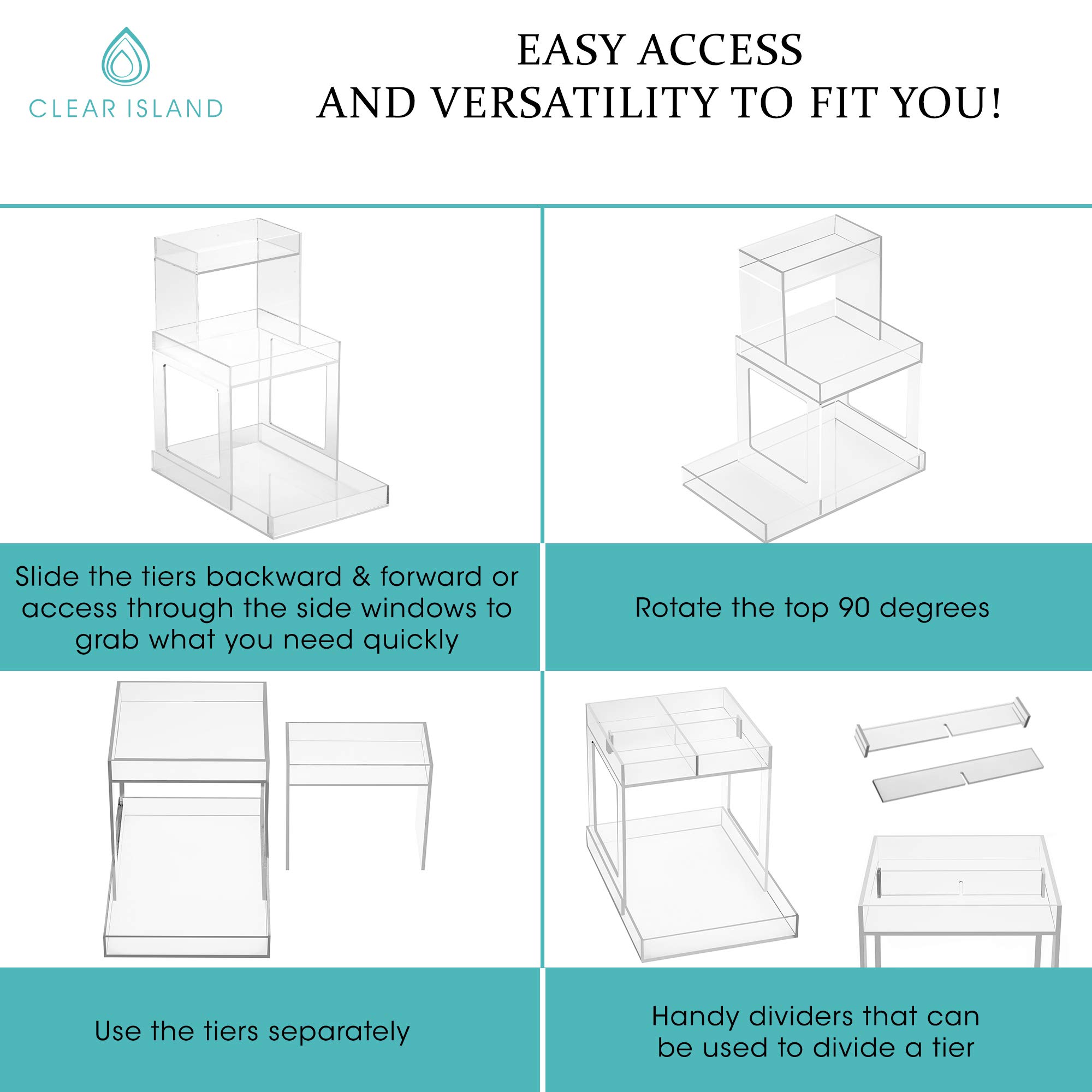 CLEAR ISLAND

EASY ACCESS
AND VERSATILITY TO FIT YOU!

Slide the tiers backward & forward or access through the side windows to grab what you need quickly

Rotate the top 90 degrees

Use the tiers separately

Handy dividers that can be used to divide a tier