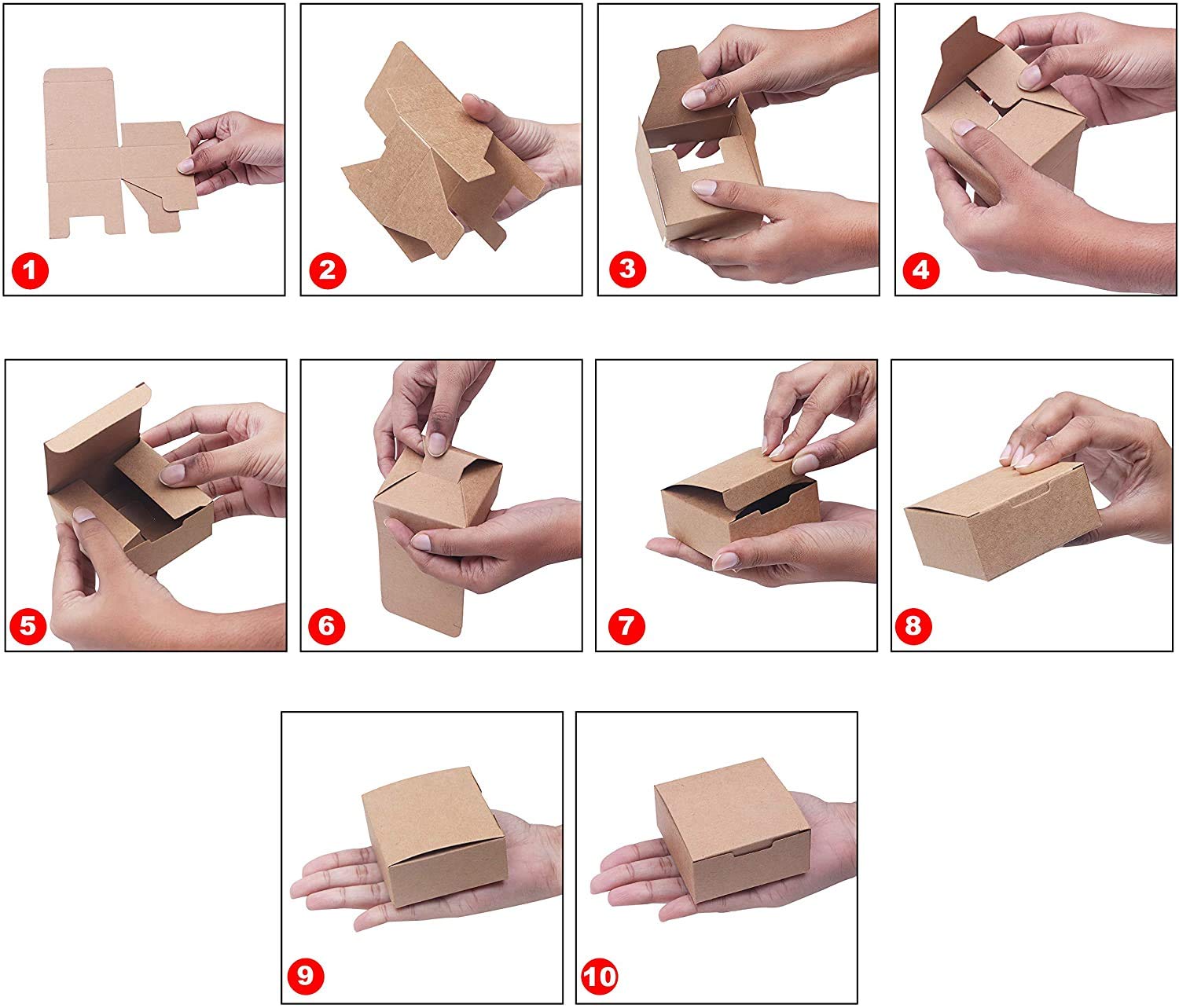 1
2
3
4
5
6
7
8
9
10