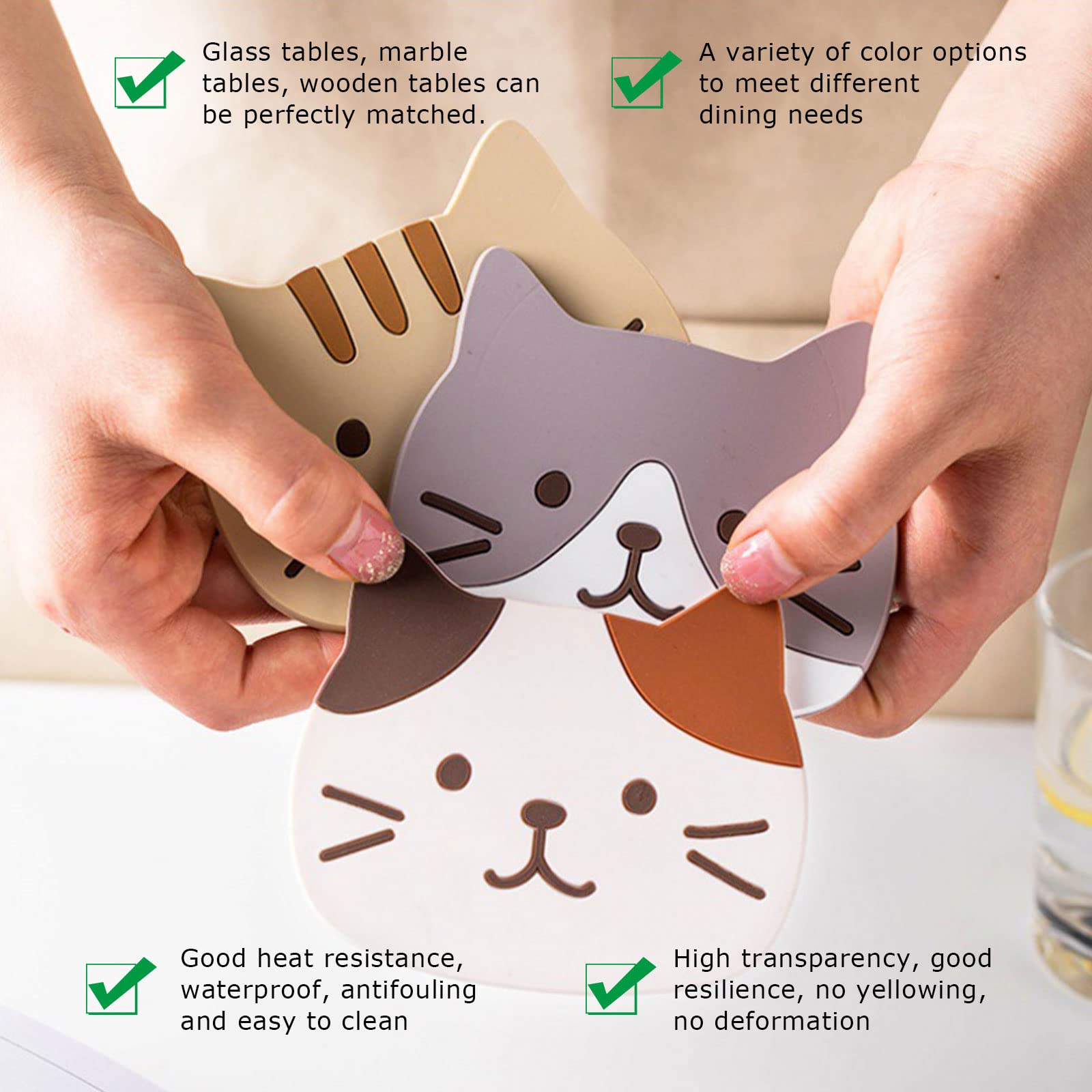 Glass tables, marble tables, wooden tables can be perfectly matched.

A variety of color options to meet different dining needs

Good heat resistance, waterproof, antifouling and easy to clean

High transparency, good resilience, no yellowing, no deformation