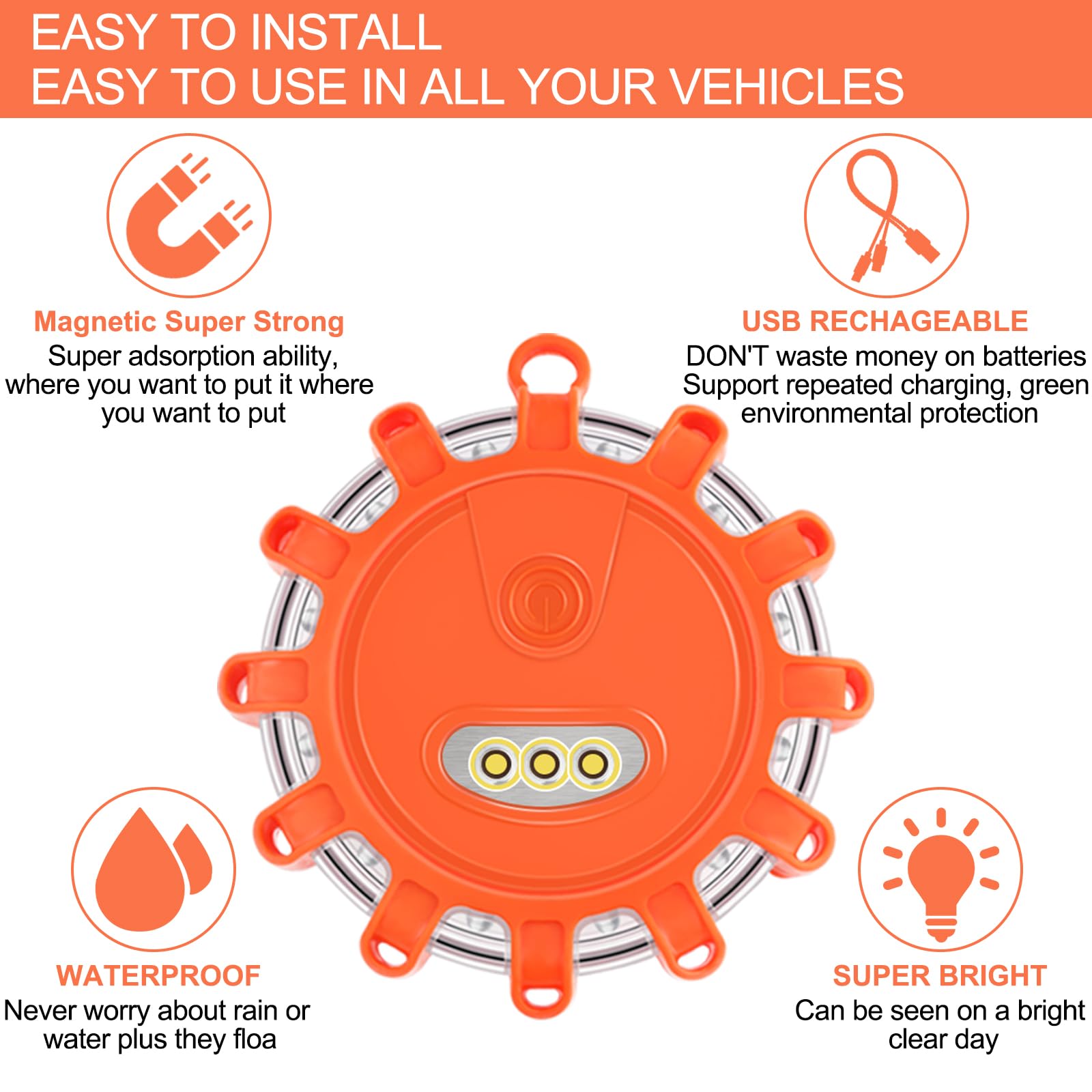 EASY TO INSTALL
EASY TO USE IN ALL YOUR VEHICLES

Magnetic Super Strong
Super adsorption ability, where you want to put it where you want to put

USB RECHAGEABLE
DON'T waste money on batteries
Support repeated charging, green environmental protection

WATERPROOF
Never worry about rain or water plus they floa

SUPER BRIGHT
Can be seen on a bright clear day