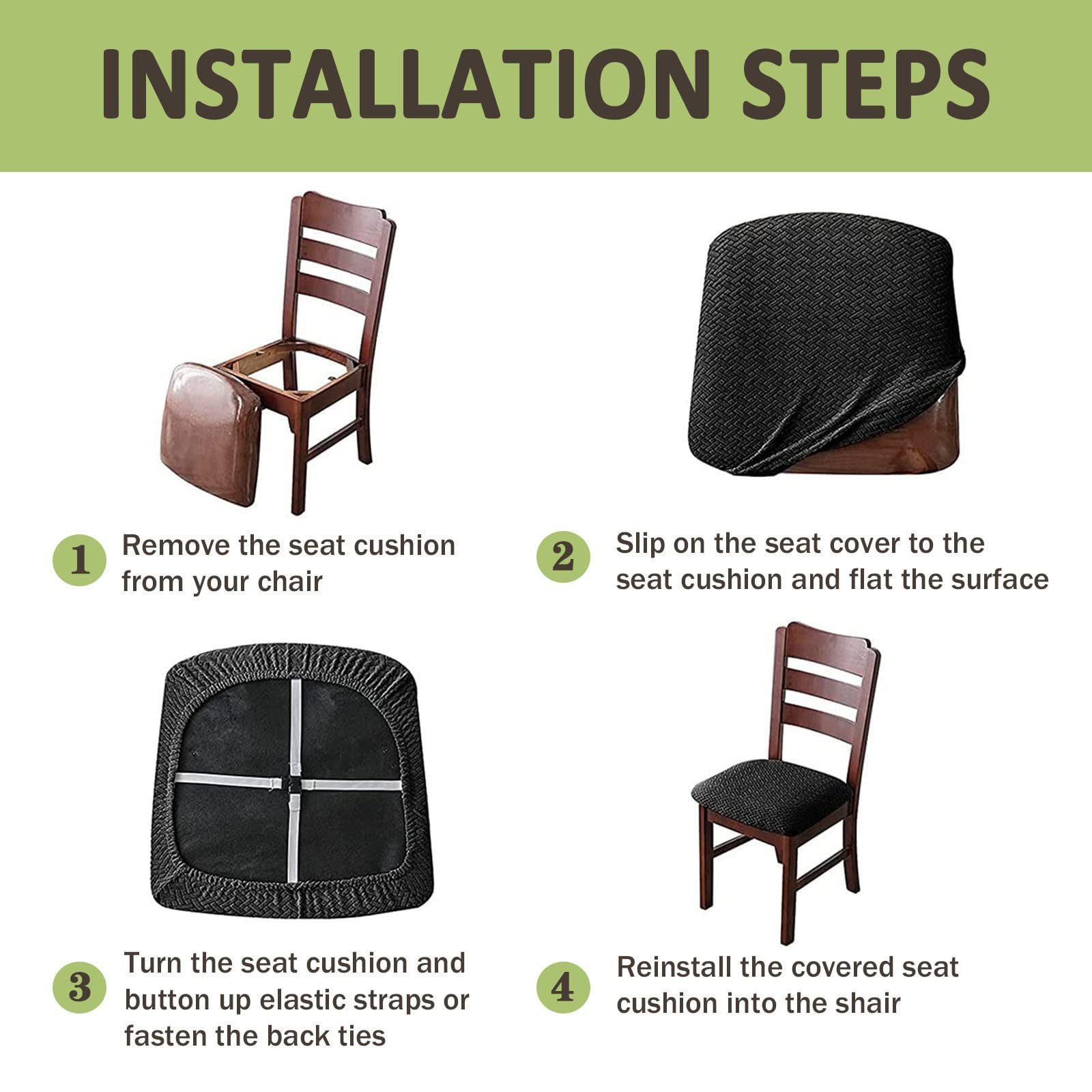 INSTALLATION STEPS

1 Remove the seat cushion from your chair

2 Slip on the seat cover to the seat cushion and flat the surface

3 Turn the seat cushion and button up elastic straps or fasten the back ties

4 Reinstall the covered seat cushion into the shair