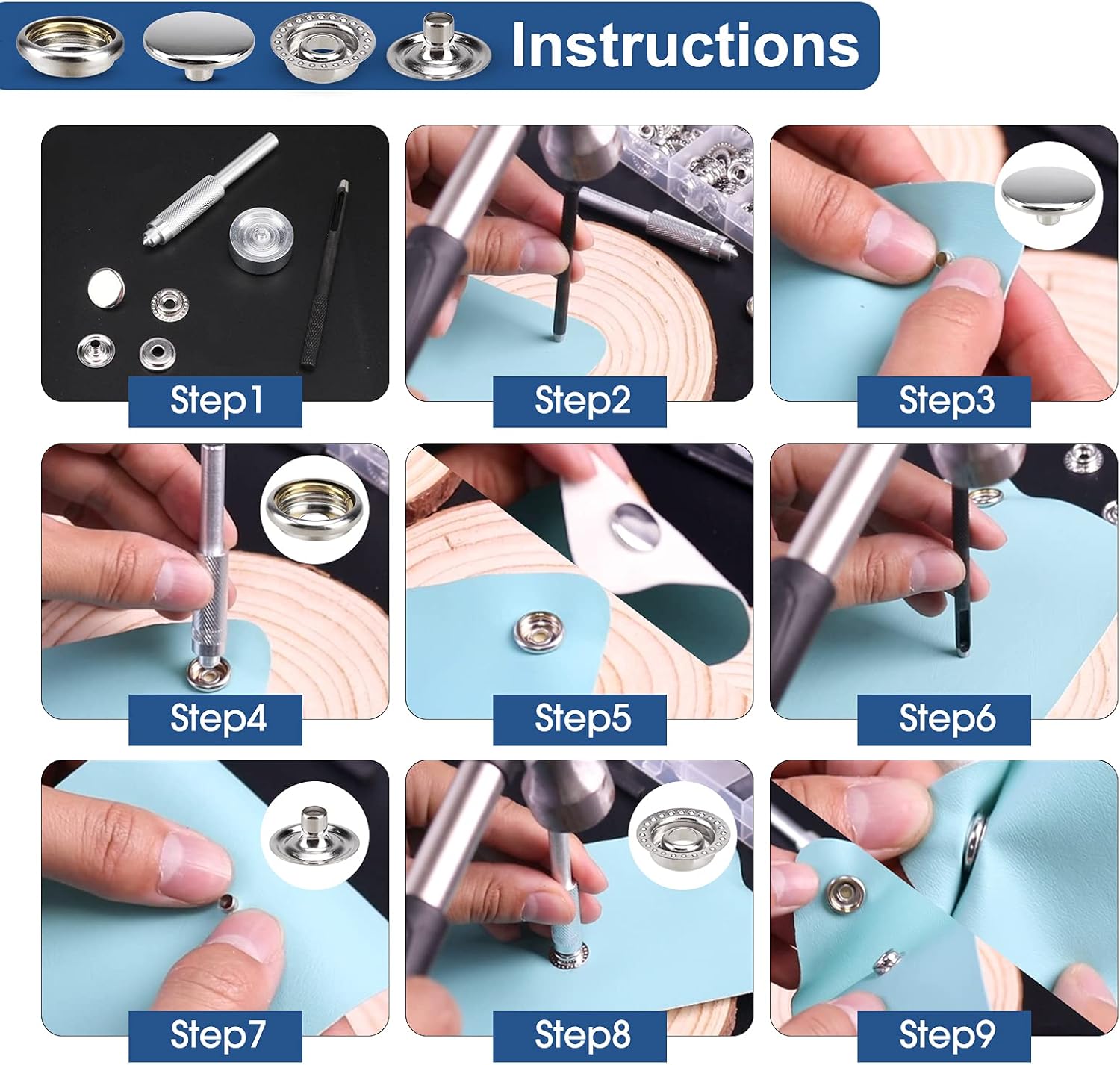 Instructions

Step1

Step2

Step3

Step4

Step5

Step6

Step7

Step8

Step9